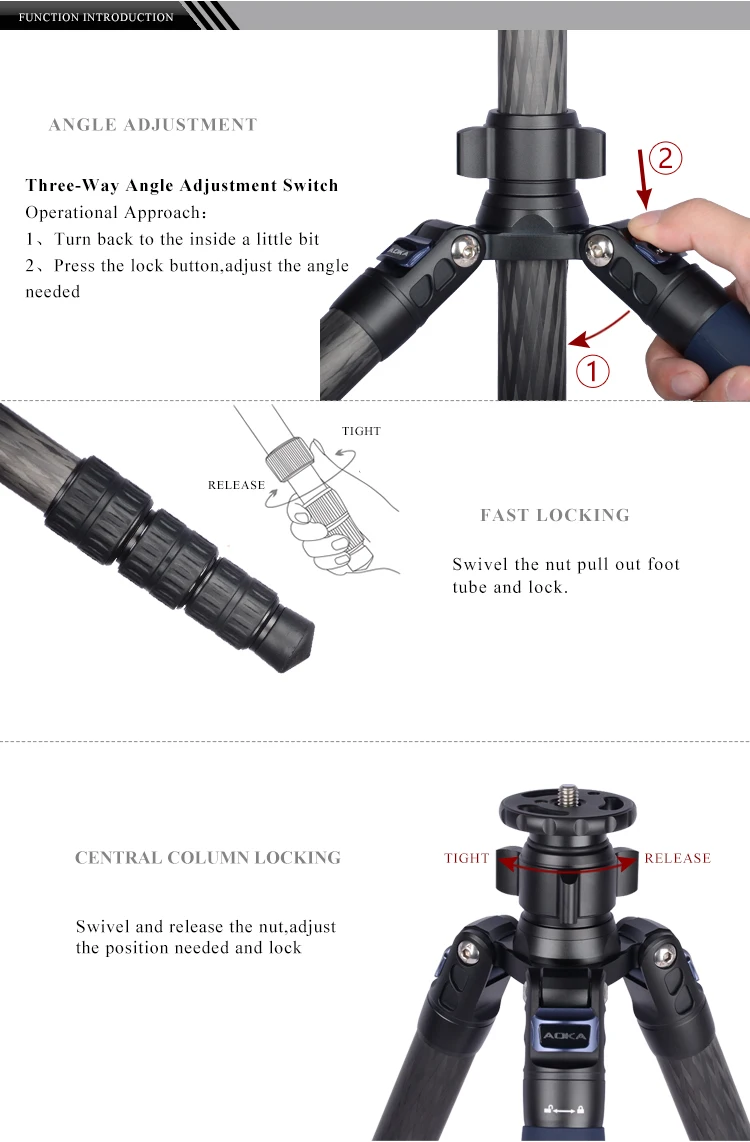 FUNCTION INTRODUCTION

ANGLE ADJUSTMENT

Three-Way Angle Adjustment Switch
Operational Approach：
1、Turn back to the inside a little bit
2、Press the lock button,adjust the angle needed

AOKA

②

①

TIGHT

RELEASE

FAST LOCKING

Swivel the nut pull out foot tube and lock.

CENTRAL COLUMN LOCKING

Swivel and release the nut,adjust the position needed and lock

TIGHT

RELEASE

AOKA