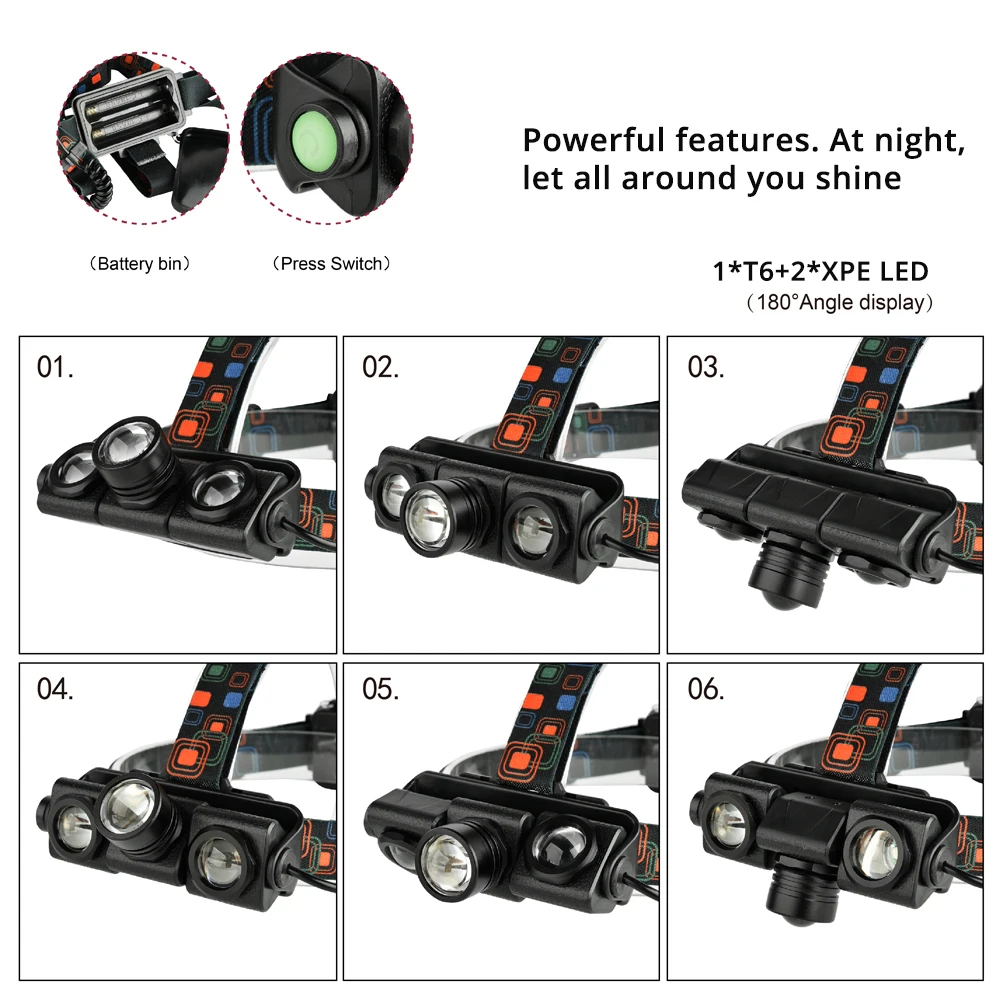 Powerful features. At night, let all around you shine

（Battery bin）

（Press Switch）

1*T6+2*XPE LED
（180°Angle display）

01.

02.

03.

04.

05.

06.