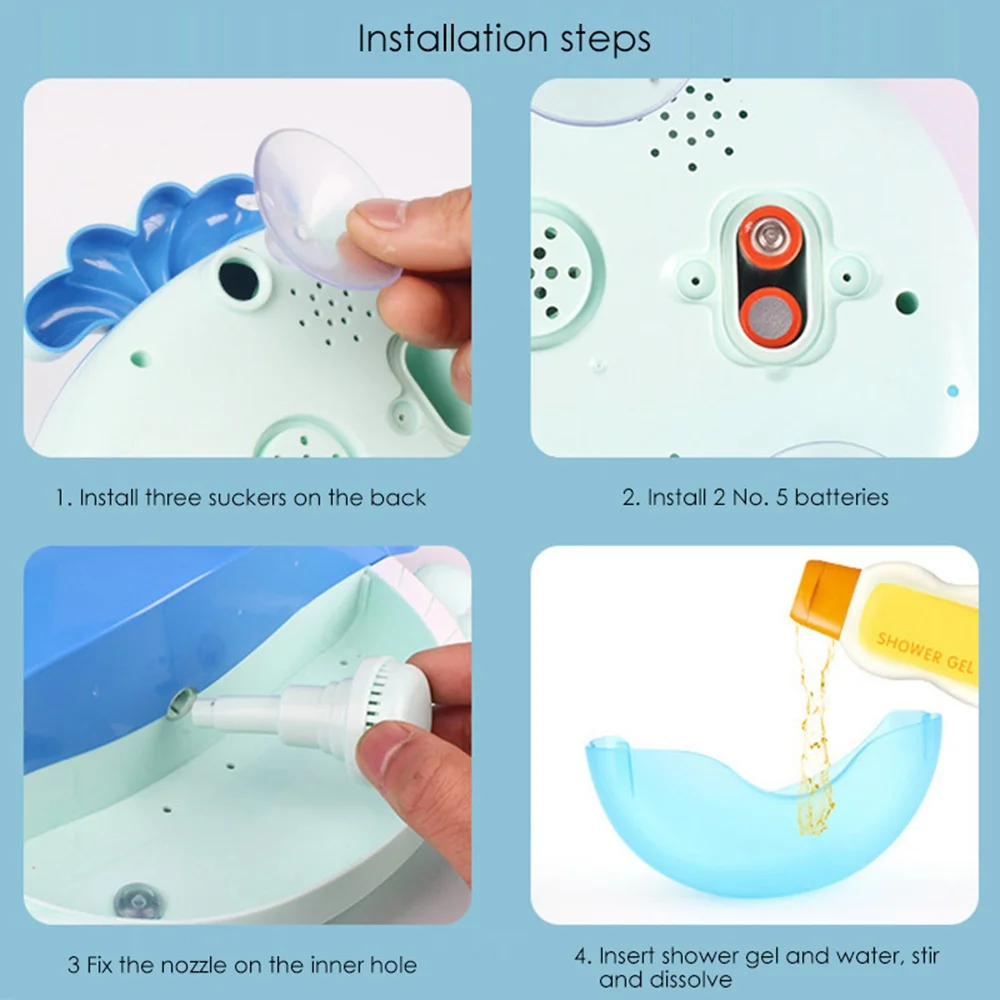 Installation steps

1. Install three suckers on the back

2. Install 2 No. 5 batteries

SHOWER GEL

3 Fix the nozzle on the inner hole

4. Insert shower gel and water, stir and dissolve