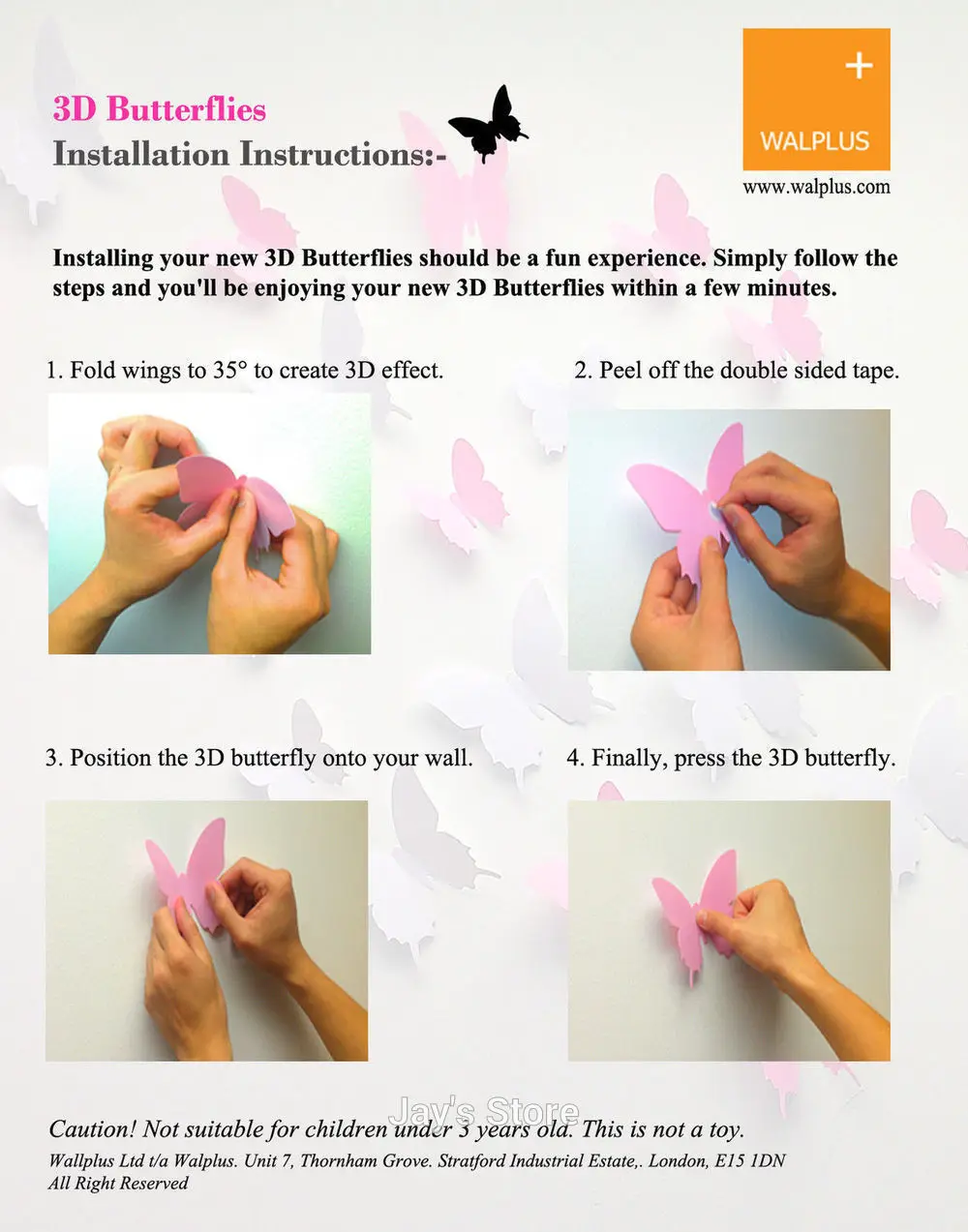 3D Butterflies
Installation Instructions:-

+
WALPLUS
www.walplus.com

Installing your new 3D Butterflies should be a fun experience. Simply follow the steps and you'll be enjoying your new 3D Butterflies within a few minutes.

1. Fold wings to 35° to create 3D effect.

2. Peel off the double sided tape.

3. Position the 3D butterfly onto your wall.

4. Finally, press the 3D butterfly.

Jay's Store

Caution! Not suitable for children under 3 years old. This is not a toy.
Wallplus Ltd t/a Walplus. Unit 7, Thornham Grove. Stratford Industrial Estate,. London, E15 1DN
All Right Reserved