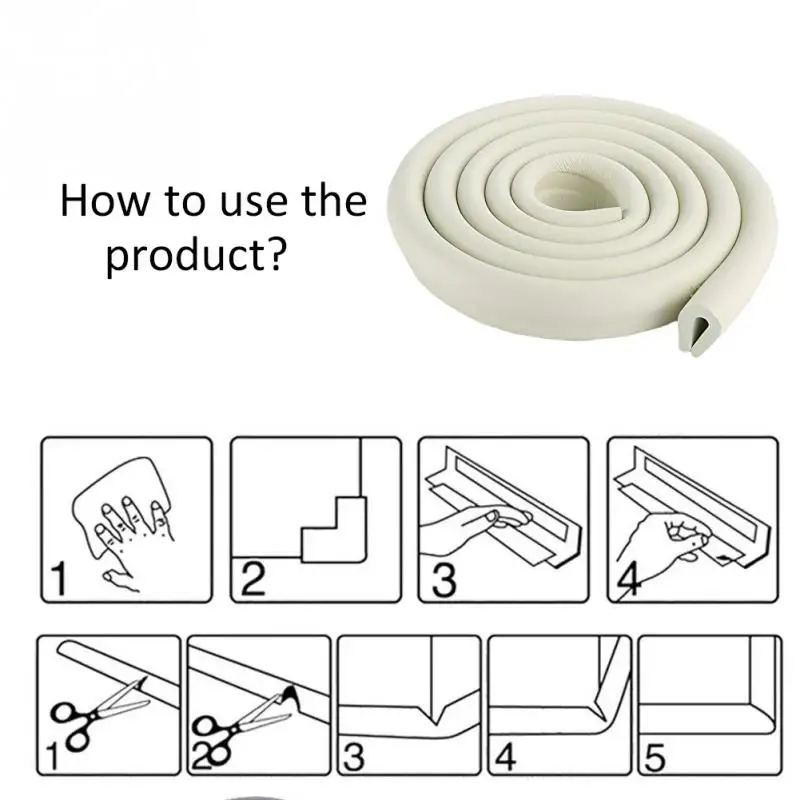 How to use the product?

1

2

3

4

1

2

3

4

5