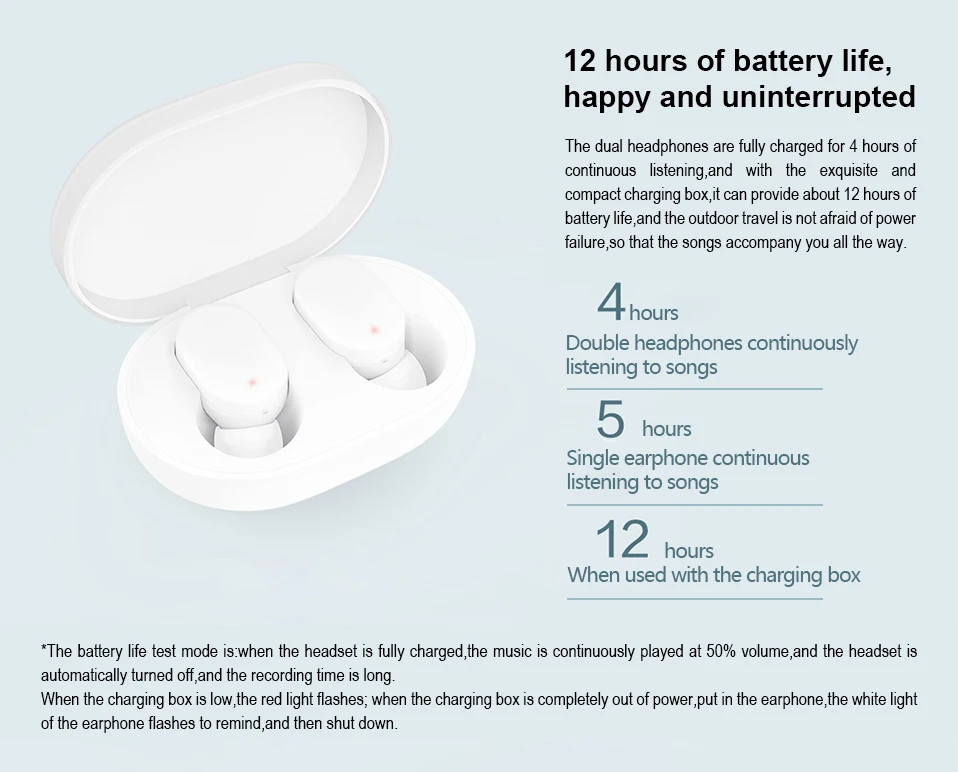 12 hours of battery life, happy and uninterrupted

The dual headphones are fully charged for 4 hours of continuous listening,and with the exquisite and compact charging box,it can provide about 12 hours of battery life,and the outdoor travel is not afraid of power failure,so that the songs accompany you all the way.

4 hours
Double headphones continuously listening to songs

5 hours
Single earphone continuous listening to songs

12 hours
When used with the charging box

*The battery life test mode is:when the headset is fully charged,the music is continuously played at 50% volume,and the headset is automatically turned off,and the recording time is long.
When the charging box is low,the red light flashes; when the charging box is completely out of power,put in the earphone,the white light of the earphone flashes to remind,and then shut down.