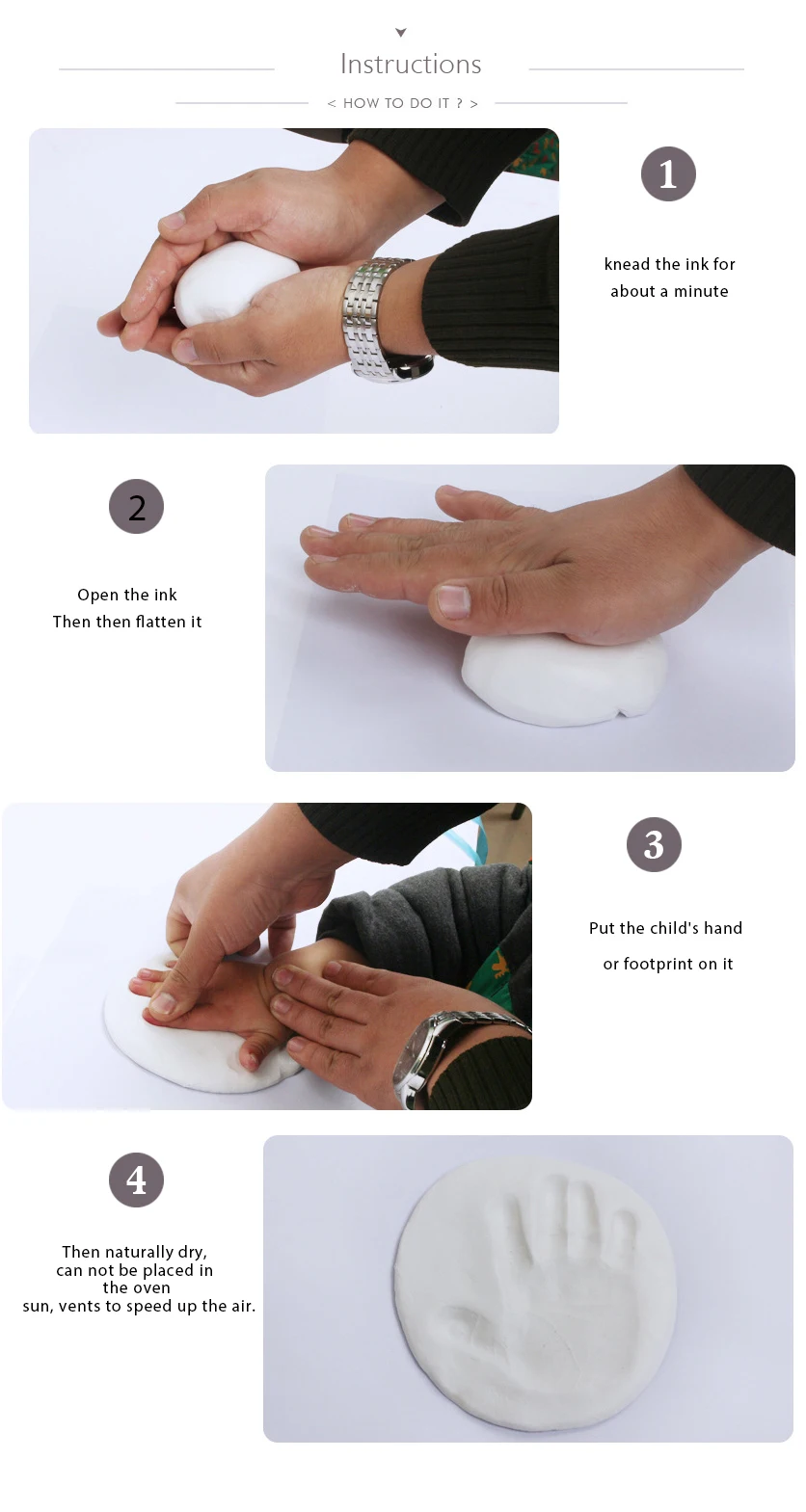 Instructions

< HOW TO DO IT ? >

1

knead the ink for about a minute

2

Open the ink
Then then flatten it

3

Put the child's hand

or footprint on it

4

Then naturally dry, can not be placed in the oven sun, vents to speed up the air.