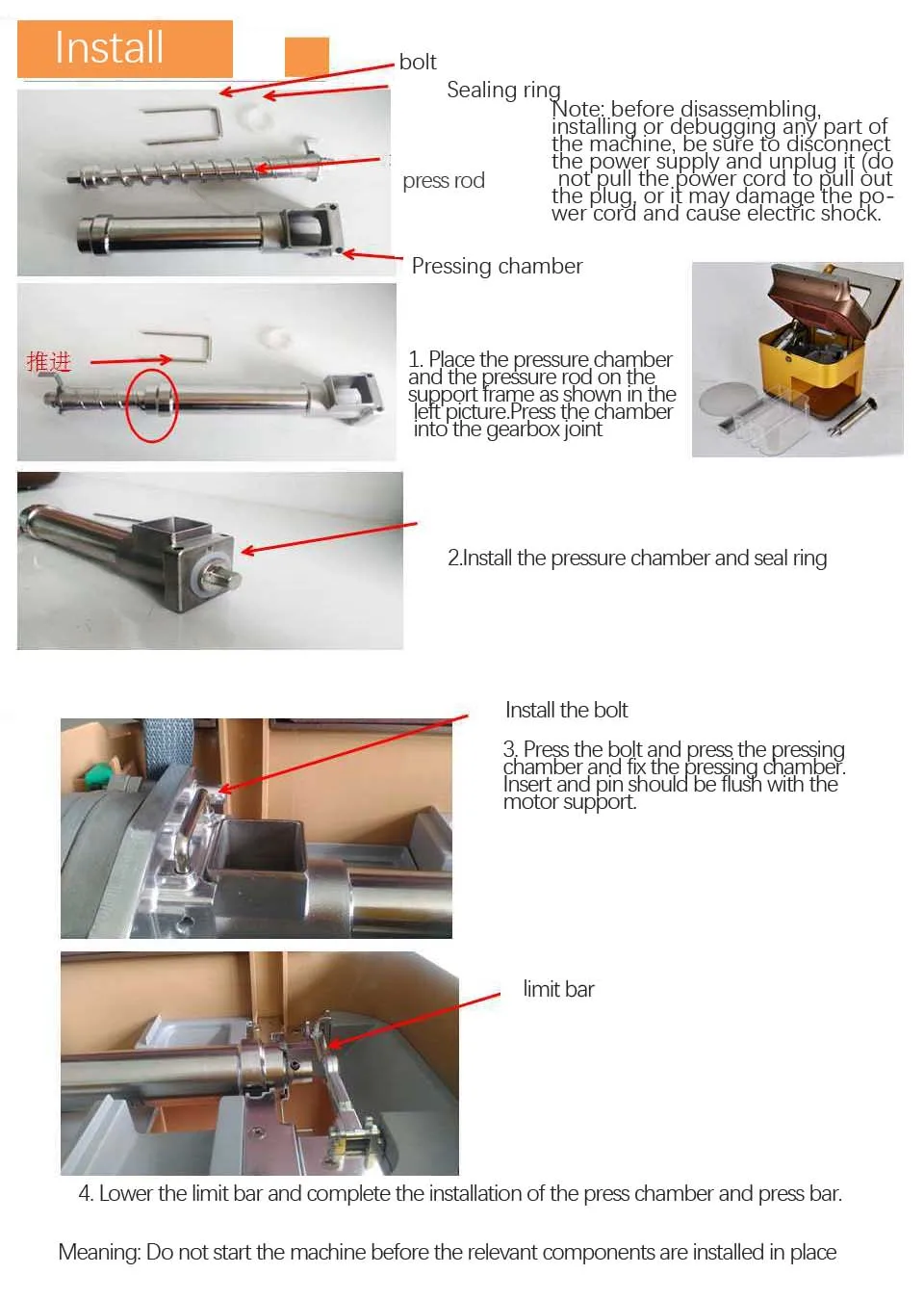 Install

bolt

Sealing ring

Note: before disassembling, installing or debugging any part of the machine, be sure to disconnect the power supply and unplug it (do not pull the power cord to pull out the plug, or it may damage the power cord and cause electric shock.

press rod

Pressing chamber

推进

1. Place the pressure chamber and the pressure rod on the support frame as shown in the left picture.Press the chamber into the gearbox joint

2.Install the pressure chamber and seal ring

Install the bolt

3. Press the bolt and press the pressing chamber and fix the pressing chamber. Insert and pin should be flush with the motor support.

limit bar

4. Lower the limit bar and complete the installation of the press chamber and press bar.

Meaning: Do not start the machine before the relevant components are installed in place