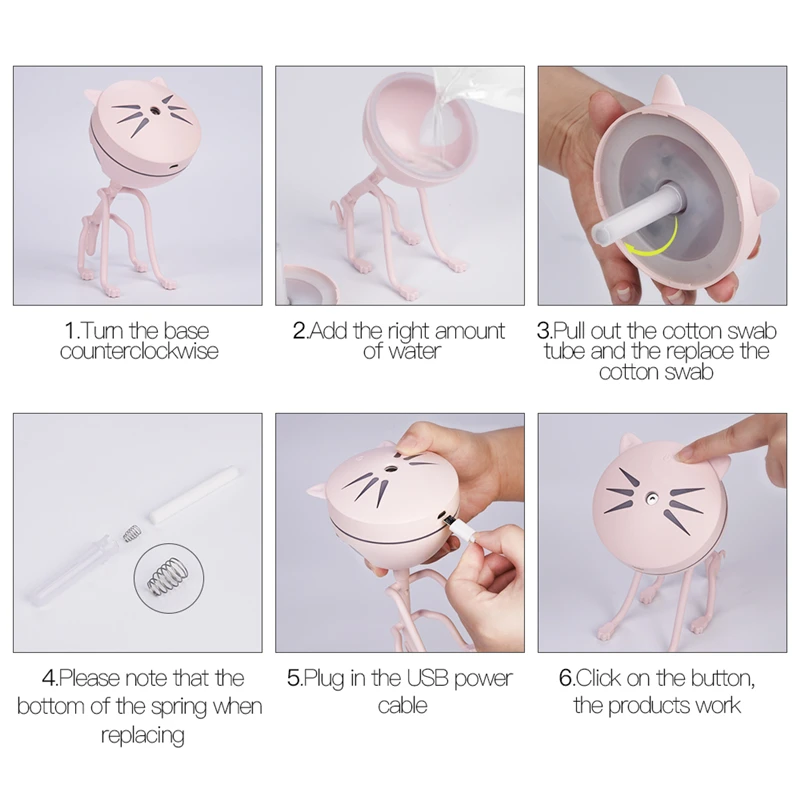 1.Turn the base counterclockwise

2.Add the right amount of water

3.Pull out the cotton swab tube and the replace the cotton swab

4.Please note that the bottom of the spring when replacing

5.Plug in the USB power cable

6.Click on the button, the products work