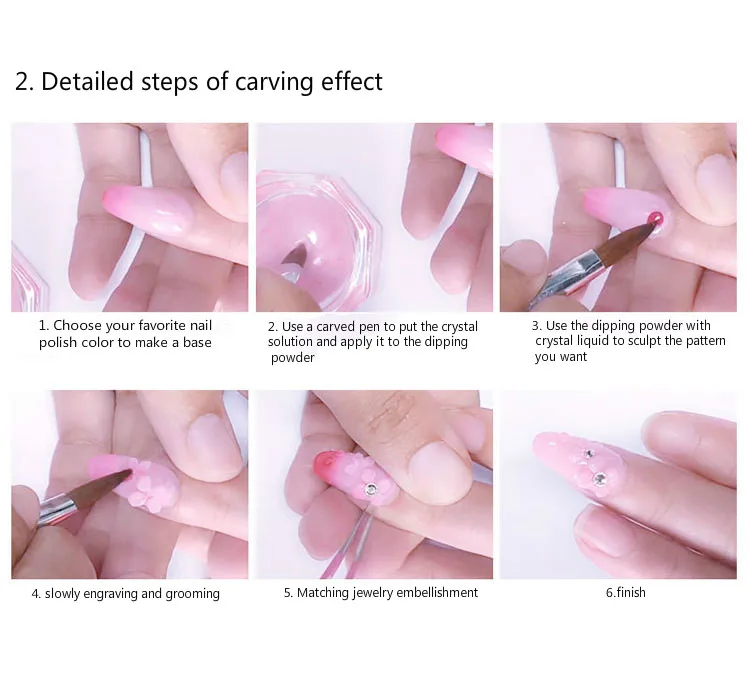 2. Detailed steps of carving effect

1. Choose your favorite nail polish color to make a base

2. Use a carved pen to put the crystal solution and apply it to the dipping powder

3. Use the dipping powder with crystal liquid to sculpt the pattern you want

4. slowly engraving and grooming

5. Matching jewelry embellishment

6.finish