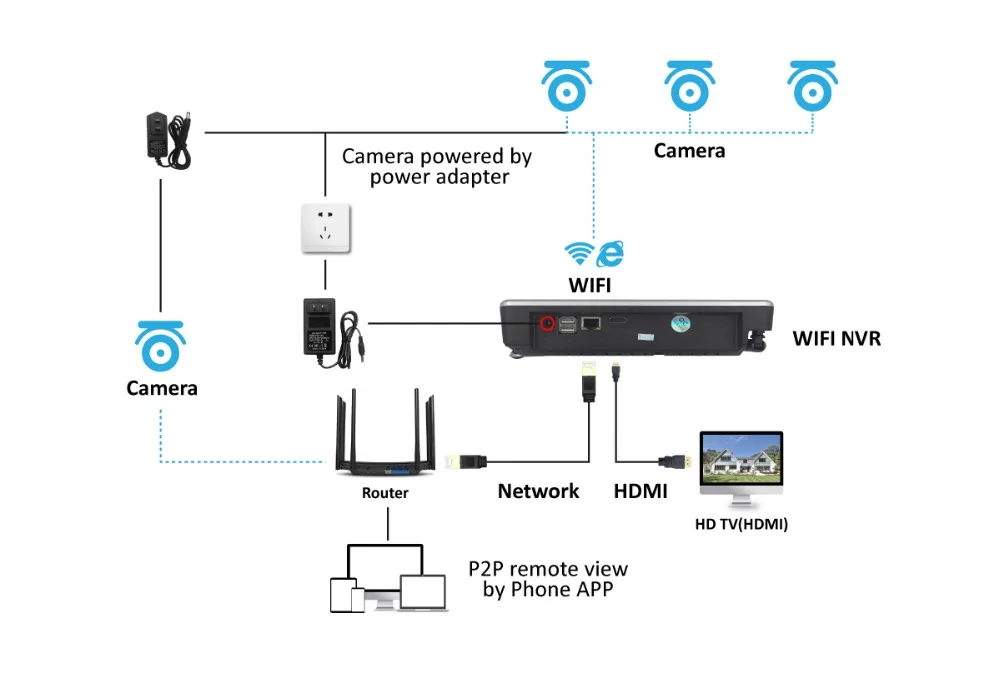 Camera powered by power adapter

Camera

WIFI

WIFI NVR

Camera

Router

Network

HDMI

HD TV(HDMI)

P2P remote view by Phone APP