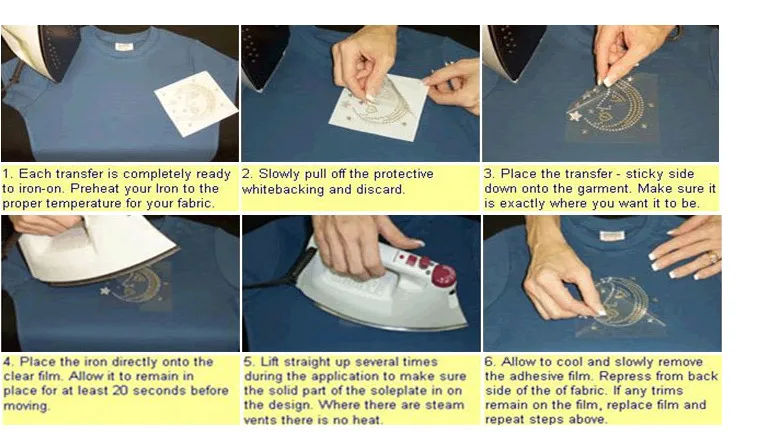 1. Each transfer is completely ready to iron-on. Preheat your Iron to the proper temperature for your fabric.

2. Slowly pull off the protective whitebacking and discard.

3. Place the transfer - sticky side down onto the garment. Make sure it is exactly where you want it to be.

4. Place the iron directly onto the clear film. Allow it to remain in place for at least 20 seconds before moving.

5. Lift straight up several times during the application to make sure the solid part of the soleplate in on the design. Where there are steam vents there is no heat.

6. Allow to cool and slowly remove the adhesive film. Repress from back side of the of fabric. If any trims remain on the film, replace film and repeat steps above.