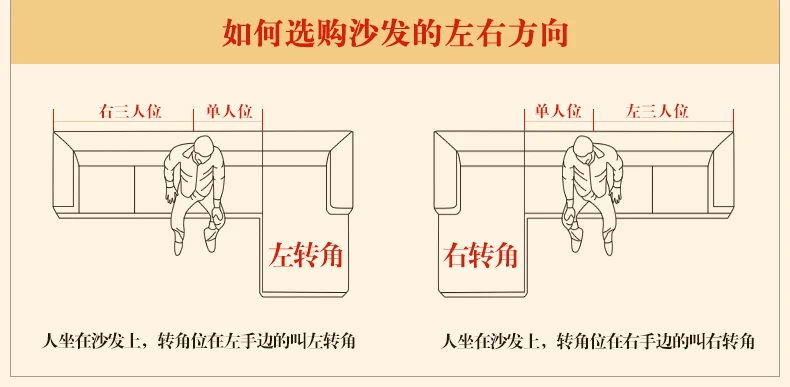 如何选购沙发的左右方向

右三人位
单人位

左转角

人坐在沙发上，转角位在左手边的叫左转角

单人位
左三人位

右转角

人坐在沙发上，转角位在右手边的叫右转角