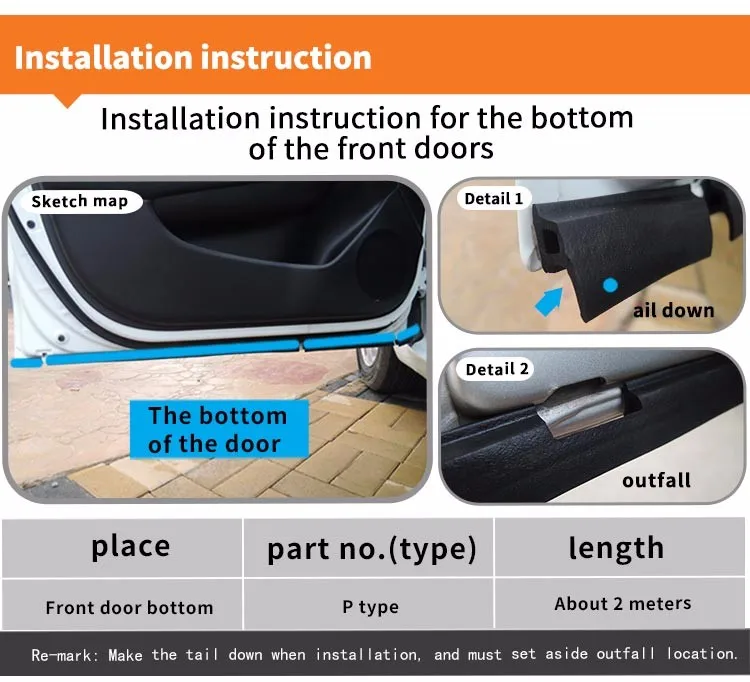 Installation instruction

Installation instruction for the bottom of the front doors

Sketch map

The bottom of the door

Detail 1

ail down

Detail 2

outfall

| place | part no.(type) | length |
|---|---|---|
| Front door bottom | P type | About 2 meters |

Re-mark: Make the tail down when installation, and must set aside outfall location.