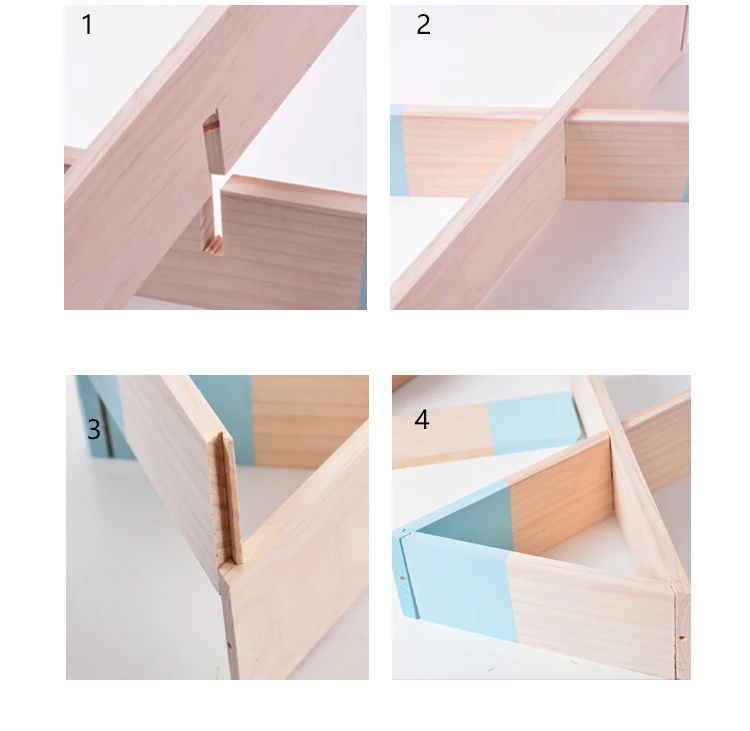 1

2

3

4