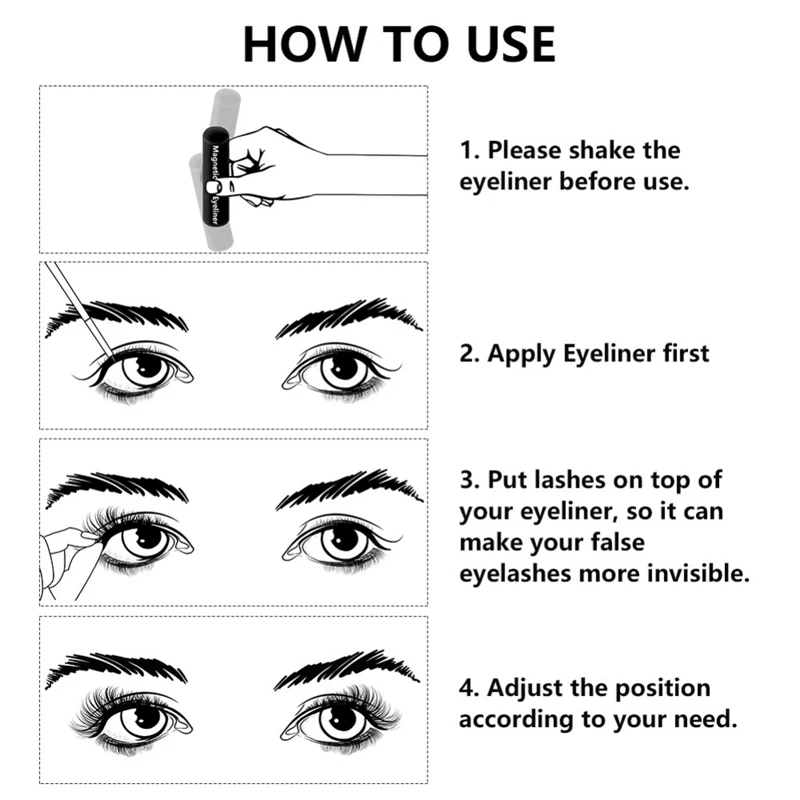 HOW TO USE

Magnetic Eyeliner

1. Please shake the eyeliner before use.

2. Apply Eyeliner first

3. Put lashes on top of your eyeliner, so it can make your false eyelashes more invisible.

4. Adjust the position according to your need.