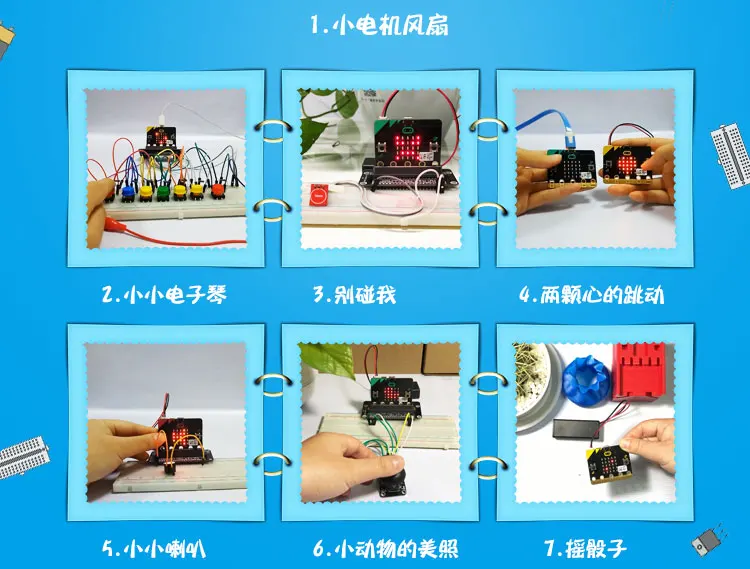 1.小电机风扇

2.小小电子琴

3.别碰我

4.两颗心的跳动

5.小小喇叭

6.小动物的美照

7.摇骰子