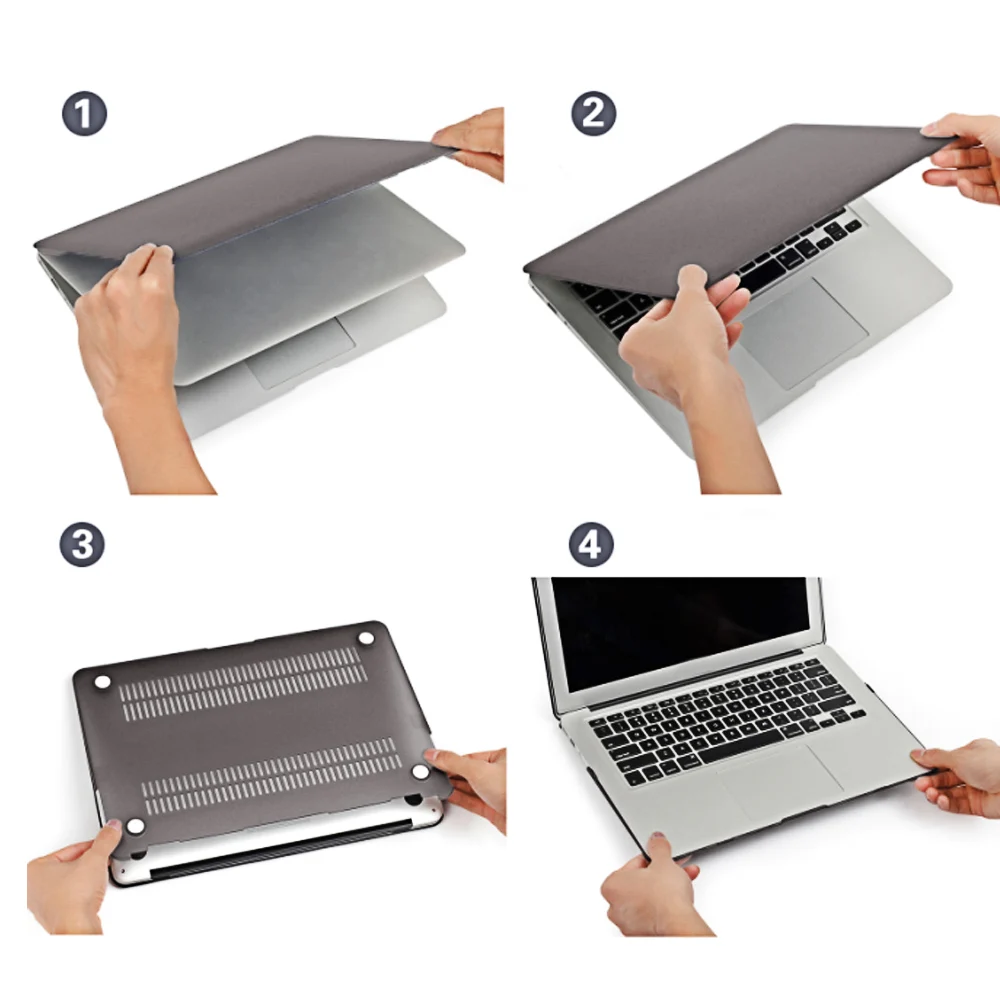 1

2

3

4