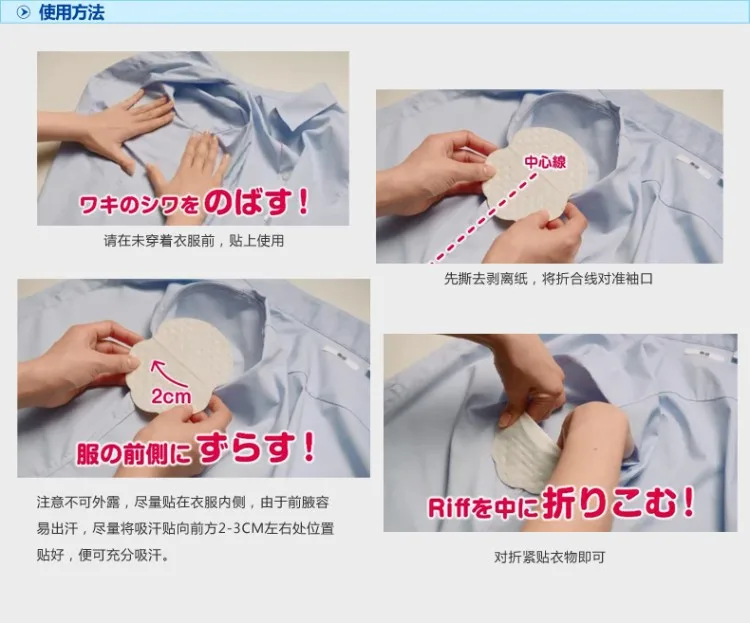 使用方法

ワキのシワをのばす!

请在未穿着衣服前，贴上使用

中心線

先撕去剥离纸，将折合线对准袖口

2cm

服の前側にずらす!

注意不可外露，尽量贴在衣服内侧，由于前腋容易出汗，尽量将吸汗贴向前方2-3CM左右处位置贴好，便可充分吸汗。

Riffを中に折りこむ!

对折紧贴衣物即可