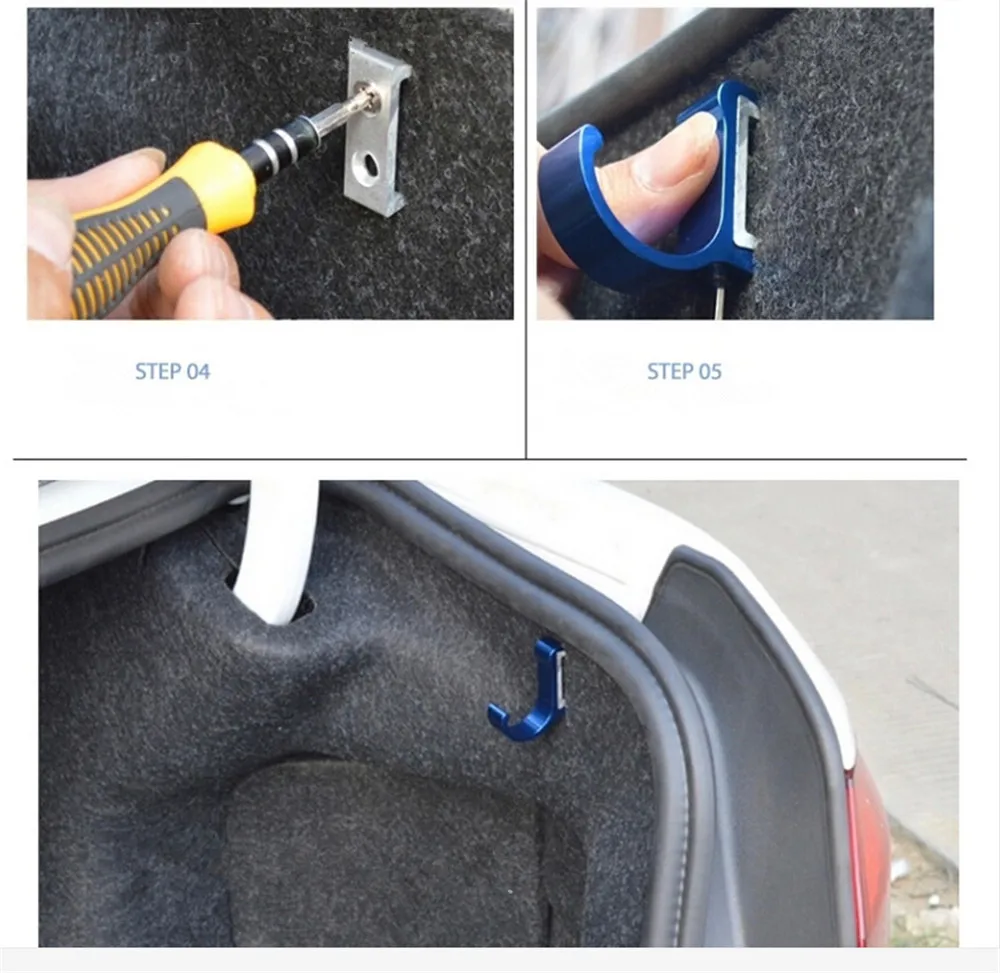 STEP 04

STEP 05