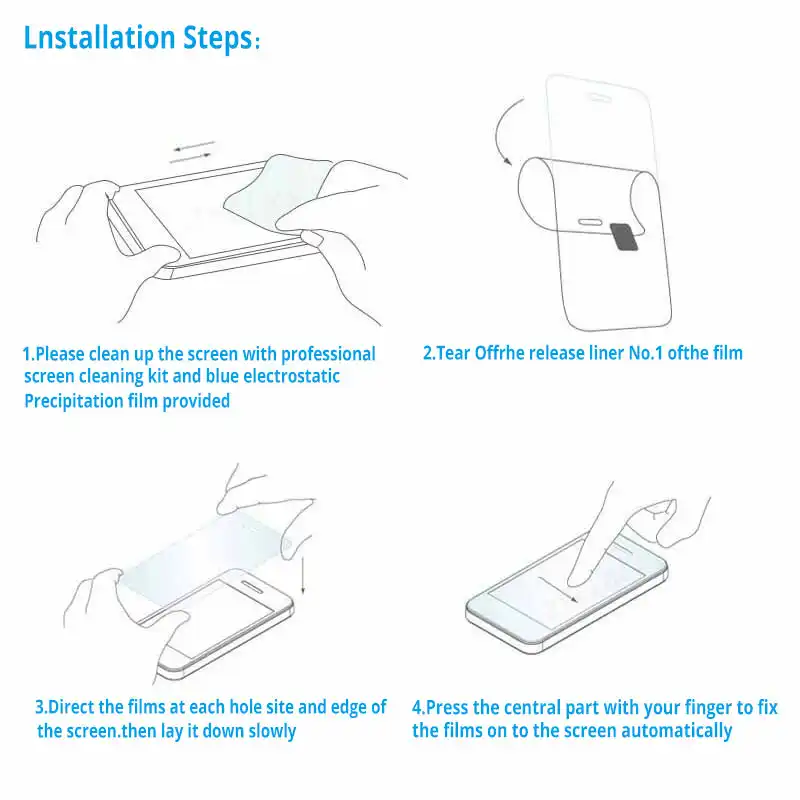 Lnstallation Steps:

1.Please clean up the screen with professional screen cleaning kit and blue electrostatic Precipitation film provided

2.Tear Offrhe release liner No.1 ofthe film

3.Direct the films at each hole site and edge of the screen.then lay it down slowly

4.Press the central part with your finger to fix the films on to the screen automatically