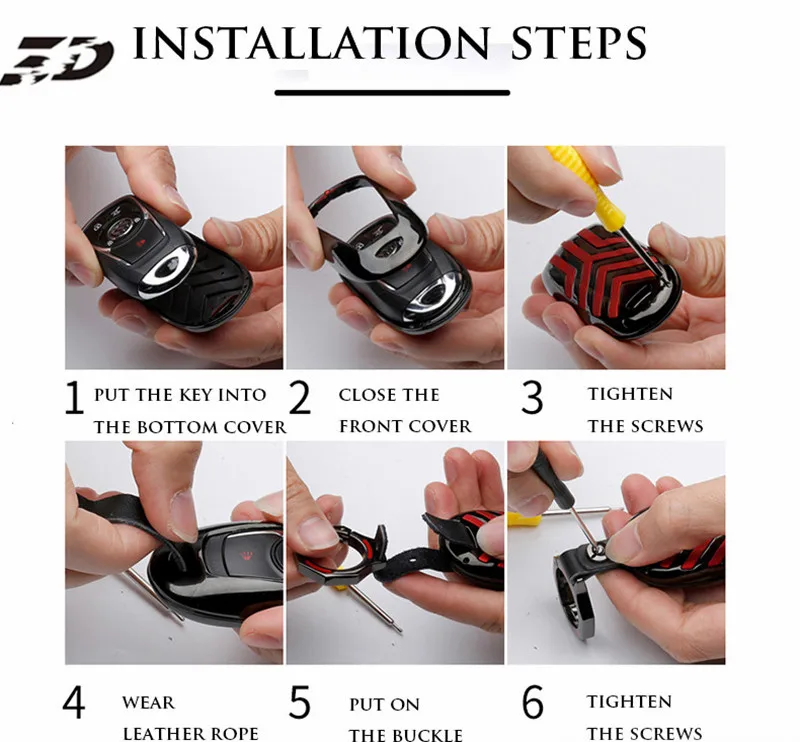 3D INSTALLATION STEPS

1 PUT THE KEY INTO THE BOTTOM COVER

2 CLOSE THE FRONT COVER

3 TIGHTEN THE SCREWS

4 WEAR LEATHER ROPE

5 PUT ON THE BUCKLE

6 TIGHTEN THE SCREWS