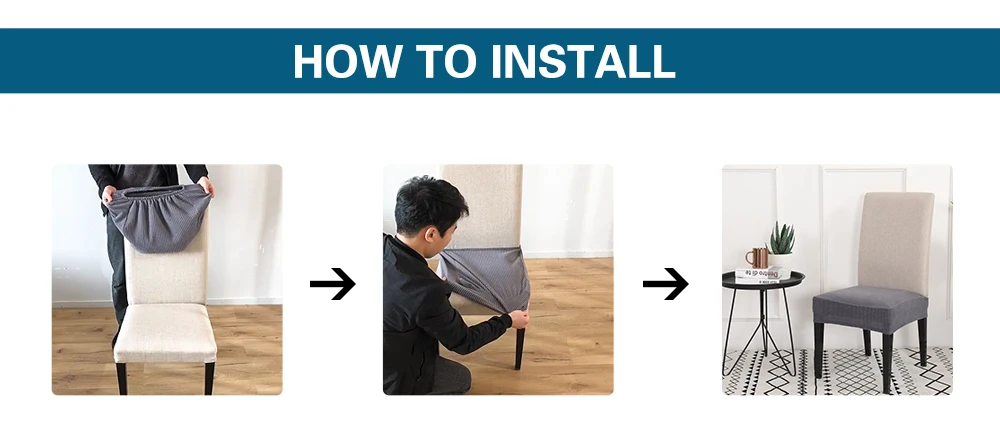 HOW TO INSTALL