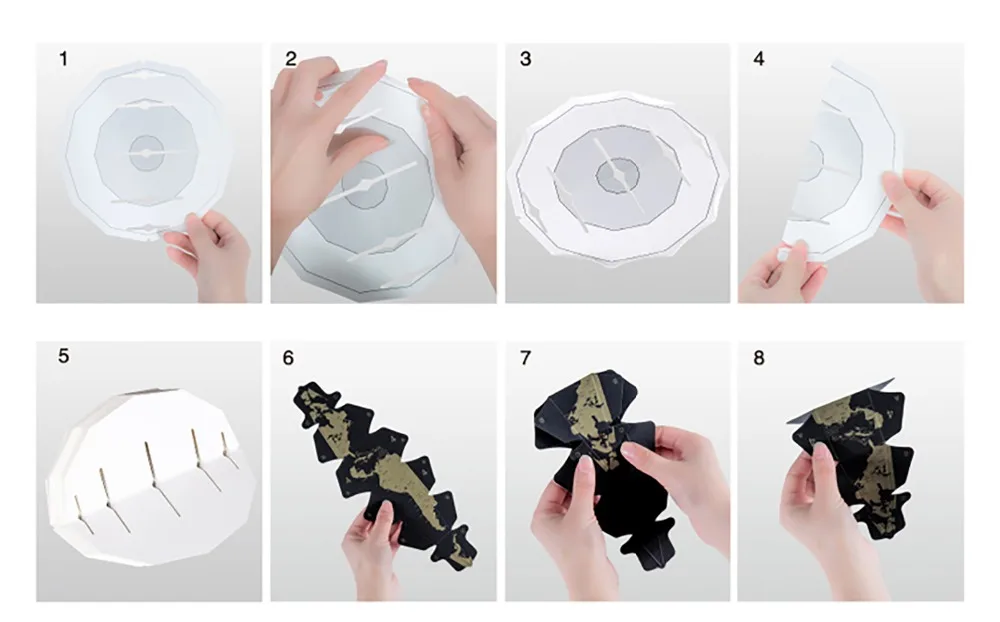 1

2

3

4

5

6

7

8