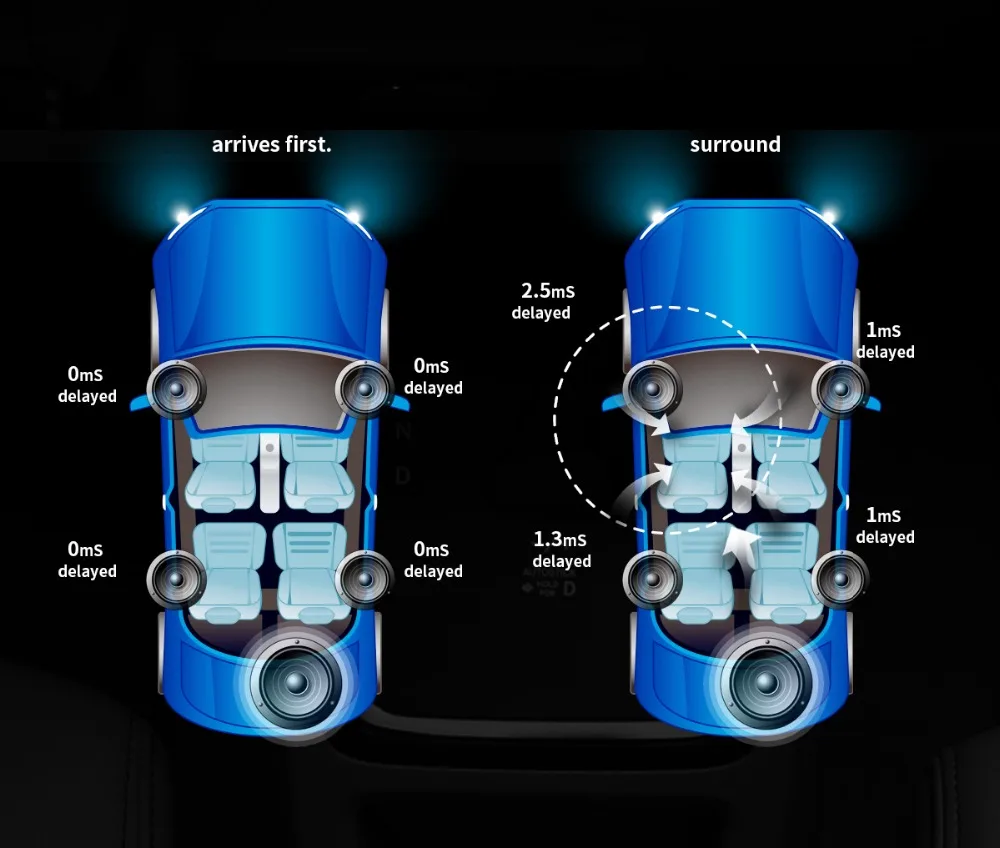 arrives first.

0mS delayed

0mS delayed

0mS delayed

0mS delayed

surround

2.5mS delayed

1mS delayed

1.3mS delayed

1mS delayed