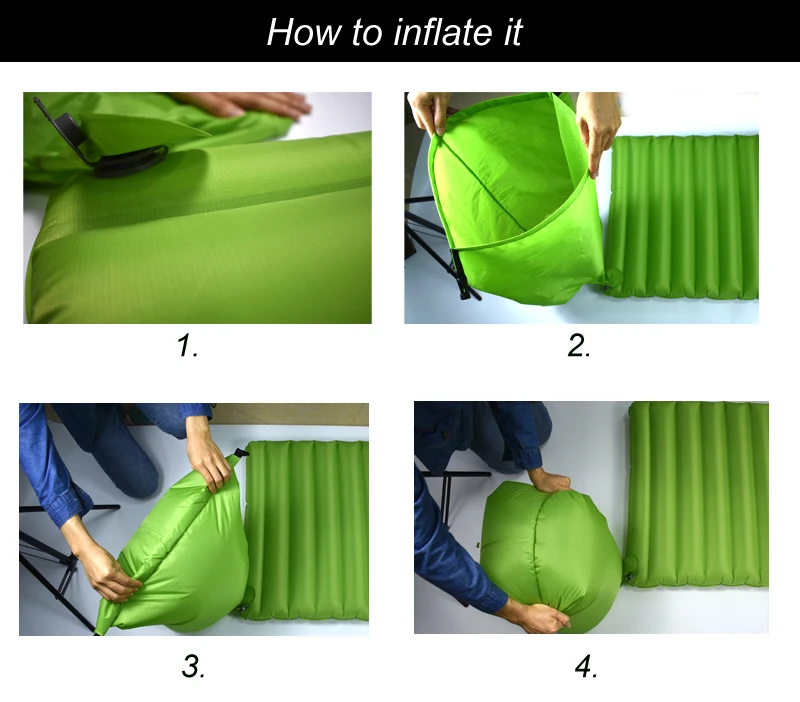 How to inflate it

1.

2.

3.

4.