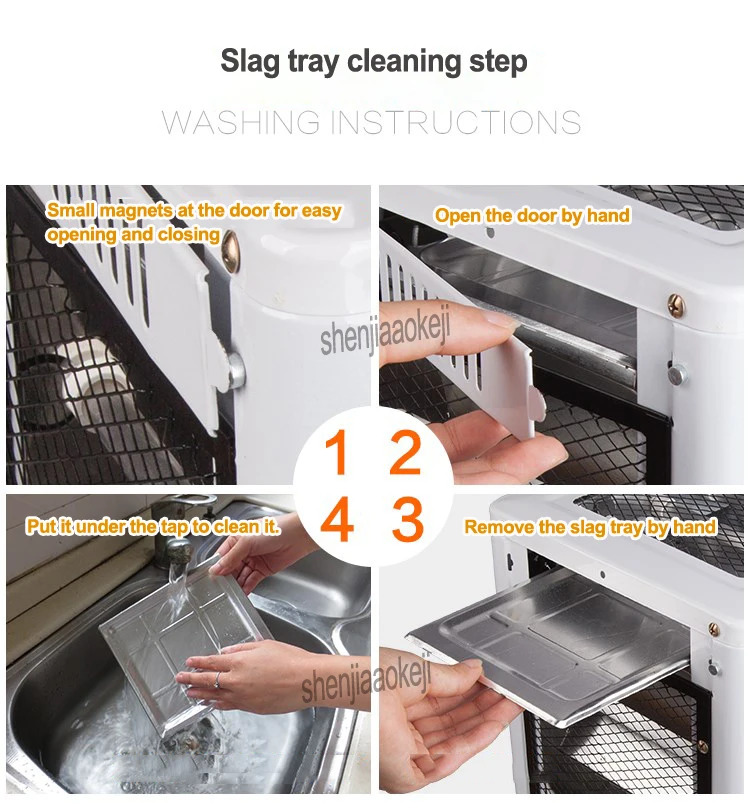 Slag tray cleaning step

WASHING INSTRUCTIONS

Small magnets at the door for easy opening and closing

Open the door by hand

shenjiaaokeji

1 2

4 3

Put it under the tap to clean it.

Remove the slag tray by hand

shenjiaaokeji