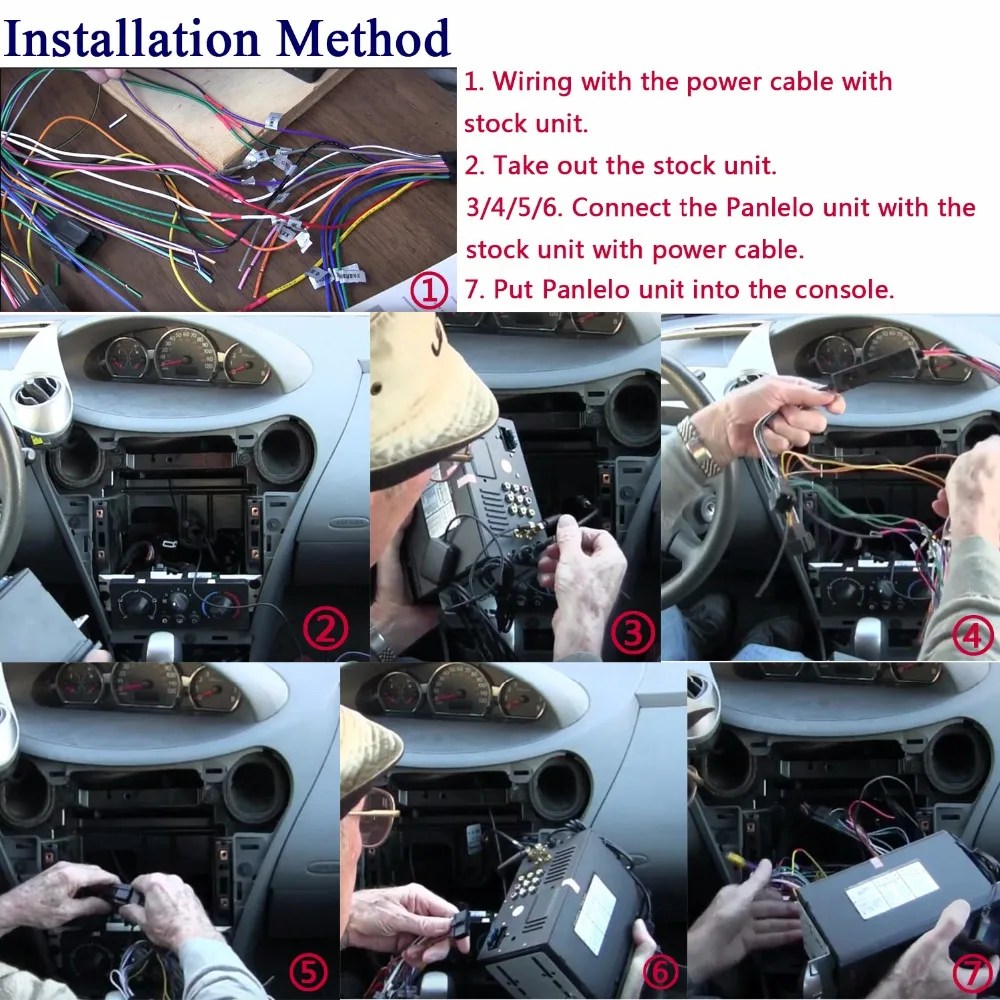 Installation Method

1. Wiring with the power cable with stock unit.
2. Take out the stock unit.
3/4/5/6. Connect the Panlelo unit with the stock unit with power cable.
7. Put Panlelo unit into the console.

①

②

③

④

⑤

⑥

⑦