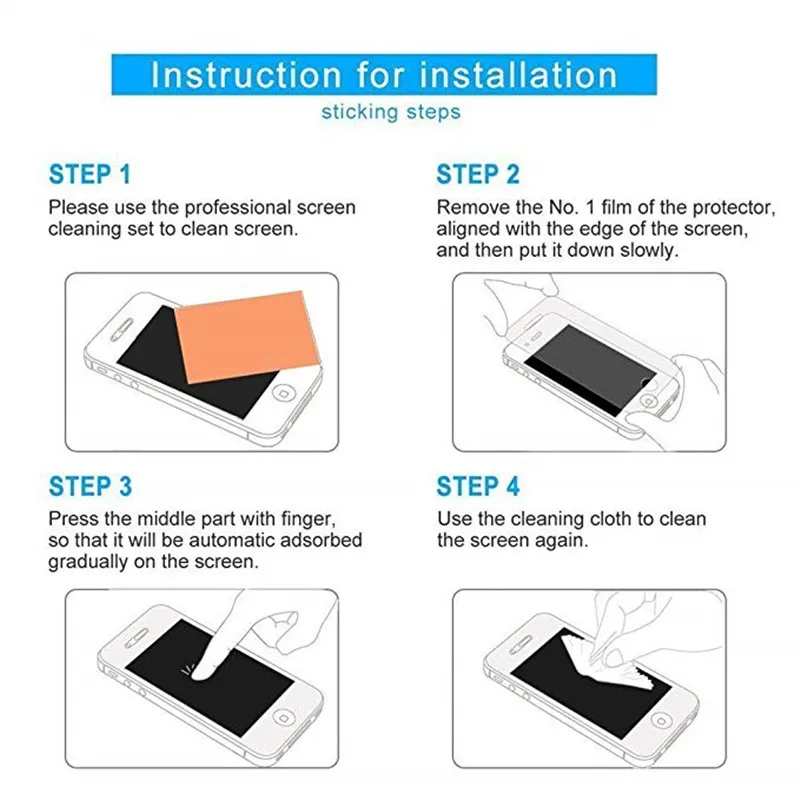 Instruction for installation

sticking steps

STEP 1

Please use the professional screen cleaning set to clean screen.

STEP 2

Remove the No. 1 film of the protector, aligned with the edge of the screen, and then put it down slowly.

STEP 3

Press the middle part with finger, so that it will be automatic adsorbed gradually on the screen.

STEP 4

Use the cleaning cloth to clean the screen again.