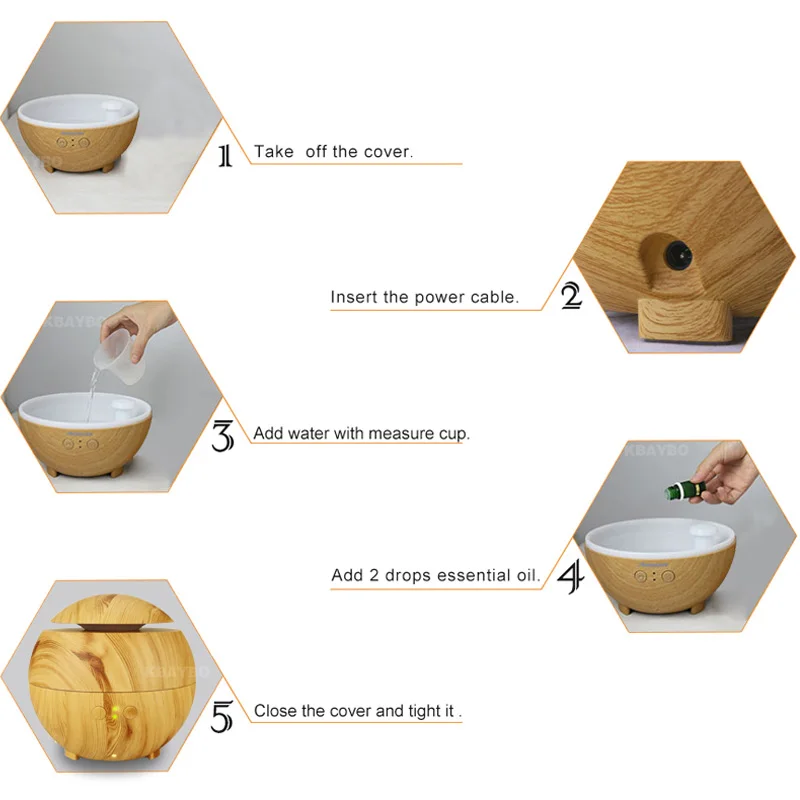 1 Take  off the cover.

Insert the power cable. 2

3 Add water with measure cup.

Add 2 drops essential oil. 4

5 Close the cover and tight it .

KBAYBO