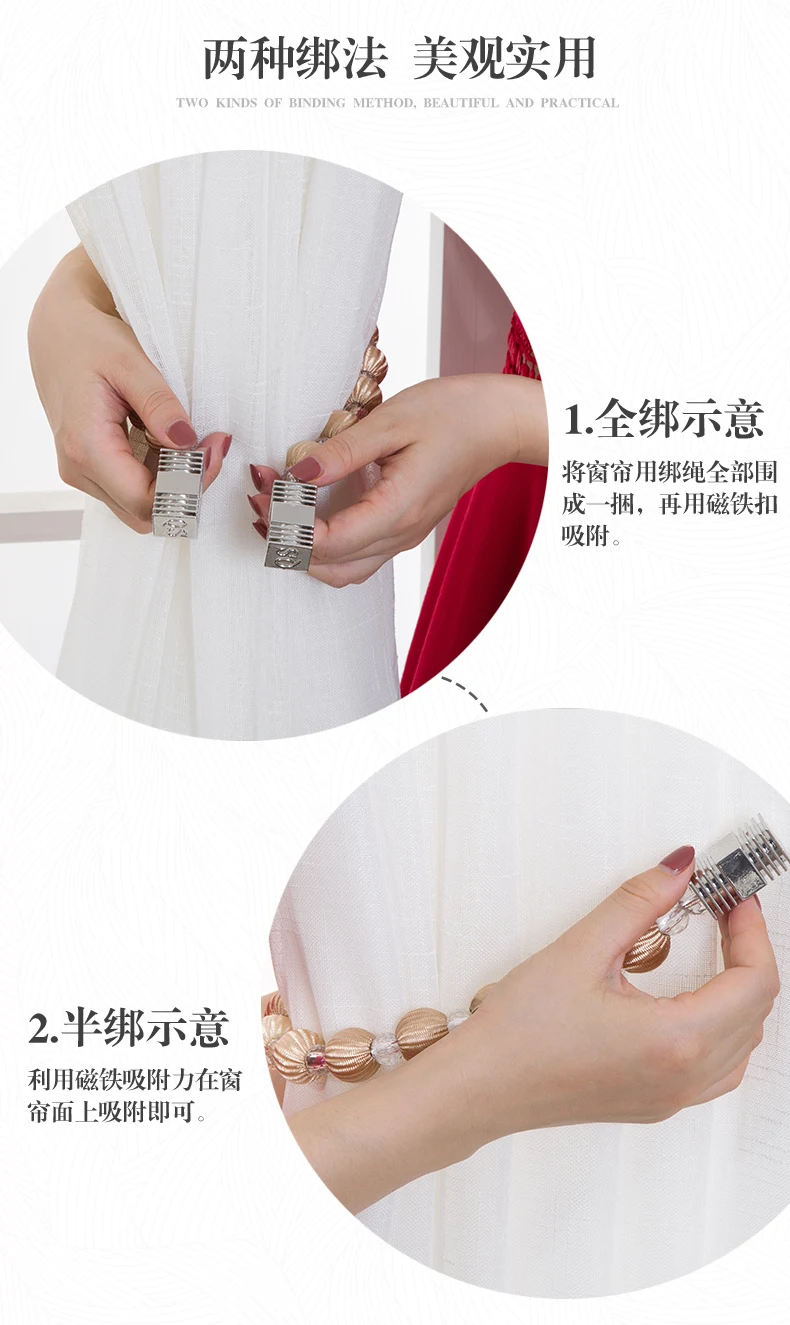 两种绑法 美观实用

TWO KINDS OF BINDING METHOD, BEAUTIFUL AND PRACTICAL

1.全绑示意

将窗帘用绑绳全部围成一捆，再用磁铁扣吸附。

2.半绑示意

利用磁铁吸附力在窗帘面上吸附即可。