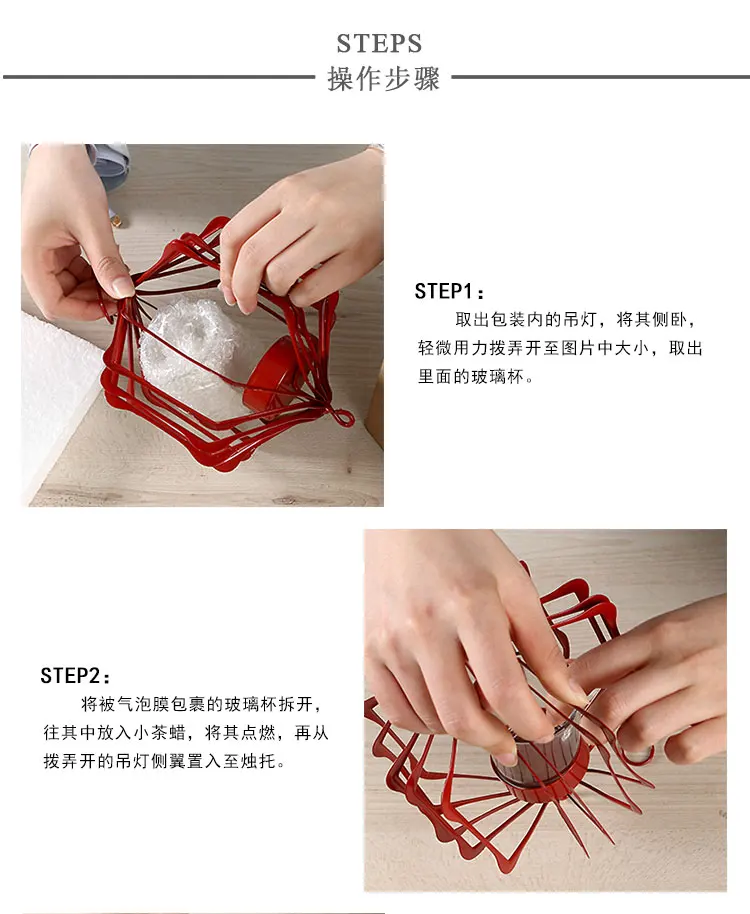 STEPS
操作步骤

STEP1：
取出包装内的吊灯，将其侧卧，轻微用力拨弄开至图片中大小，取出里面的玻璃杯。

STEP2：
将被气泡膜包裹的玻璃杯拆开，往其中放入小茶蜡，将其点燃，再从拨弄开的吊灯侧翼置入至烛托。