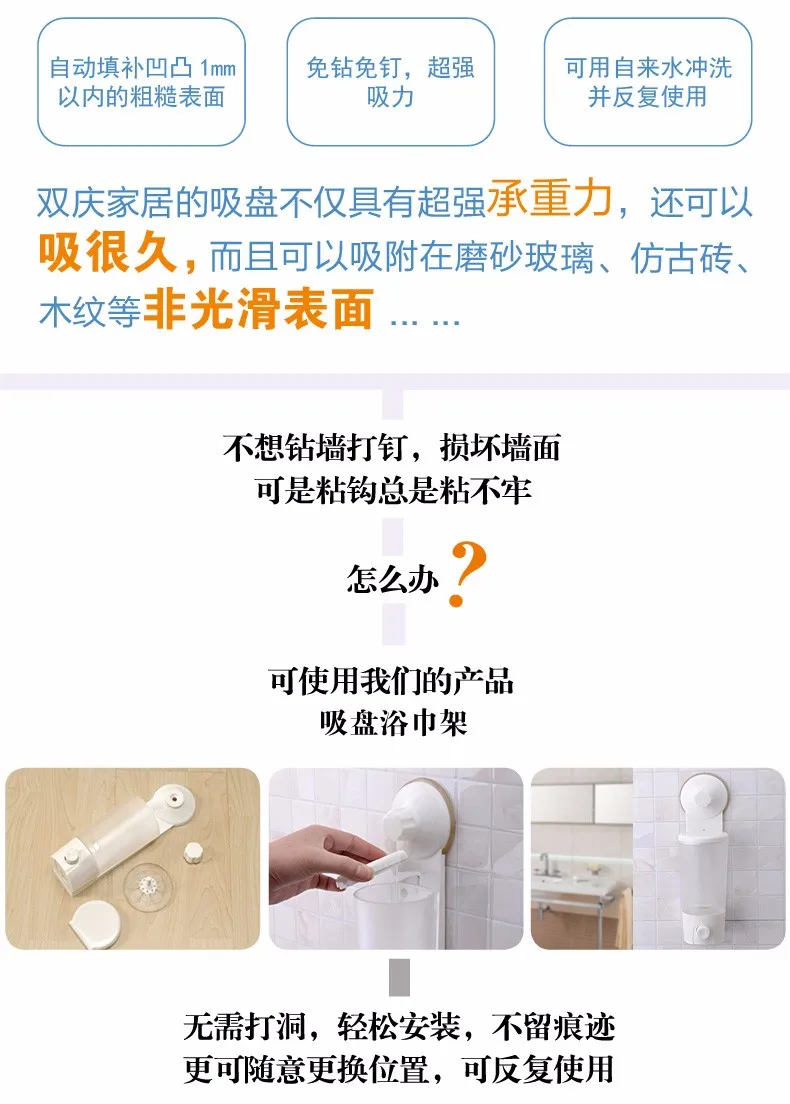 自动填补凹凸 1mm 以内的粗糙表面

免钻免钉，超强吸力

可用自来水冲洗并反复使用

双庆家居的吸盘不仅具有超强承重力，还可以吸很久，而且可以吸附在磨砂玻璃、仿古砖、木纹等非光滑表面 ... ...

不想钻墙打钉，损坏墙面
可是粘钩总是粘不牢

怎么办？

可使用我们的产品
吸盘浴巾架

无需打洞，轻松安装，不留痕迹
更可随意更换位置，可反复使用