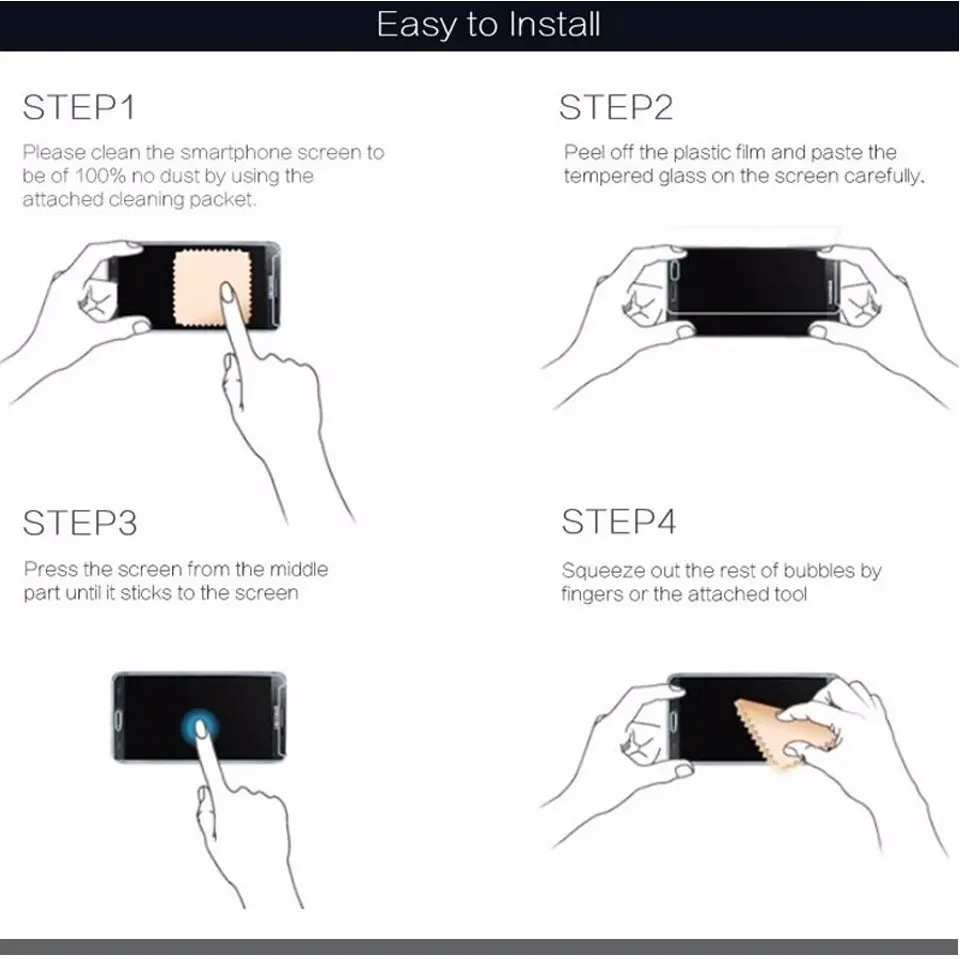 Easy to Install

STEP1

Please clean the smartphone screen to be of 100% no dust by using the attached cleaning packet.

STEP2

Peel off the plastic film and paste the tempered glass on the screen carefully.

STEP3

Press the screen from the middle part until it sticks to the screen

STEP4

Squeeze out the rest of bubbles by fingers or the attached tool