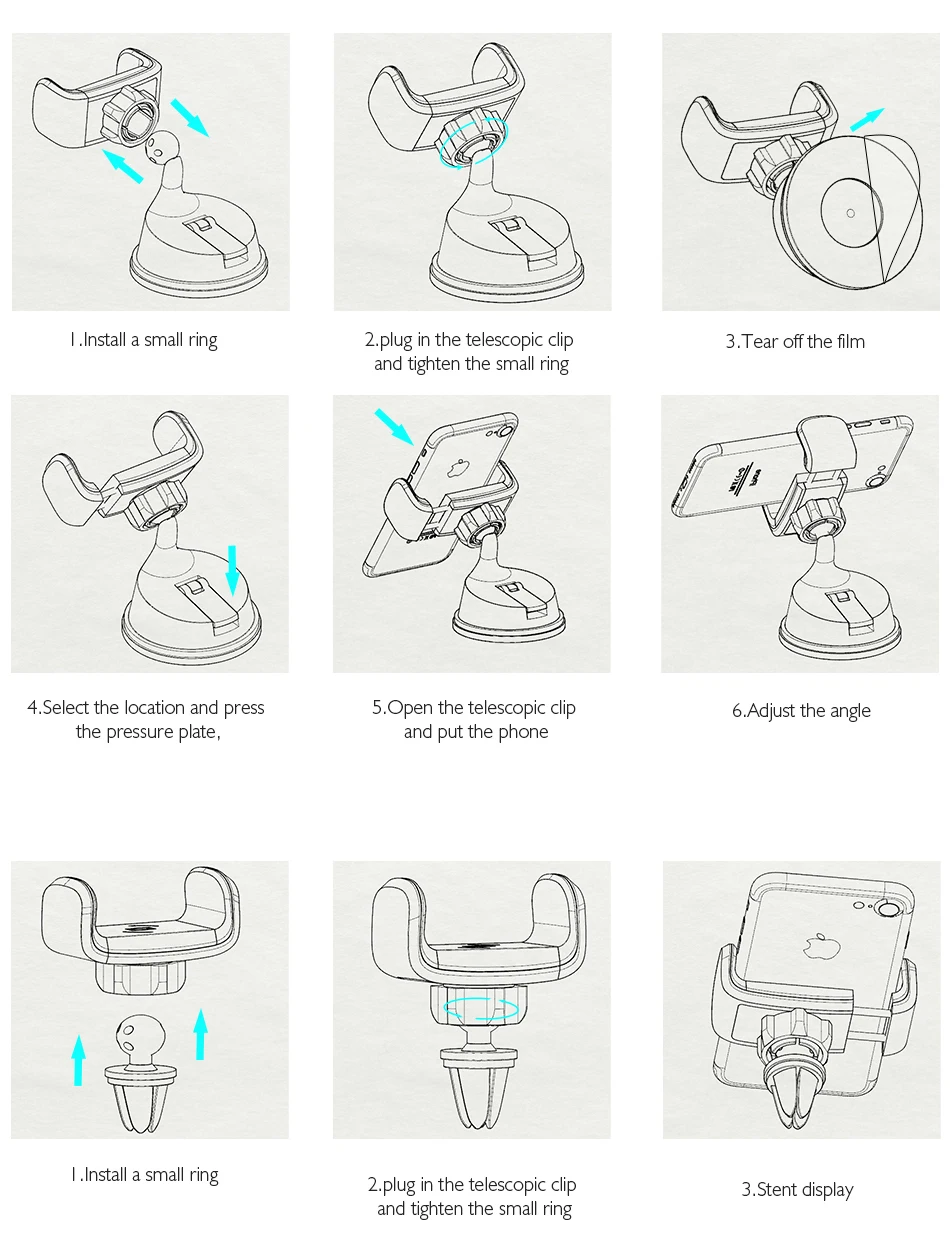 1.Install a small ring

2.plug in the telescopic clip and tighten the small ring

3.Tear off the film

4.Select the location and press the pressure plate,

5.Open the telescopic clip and put the phone

6.Adjust the angle

1.Install a small ring

2.plug in the telescopic clip and tighten the small ring

3.Stent display