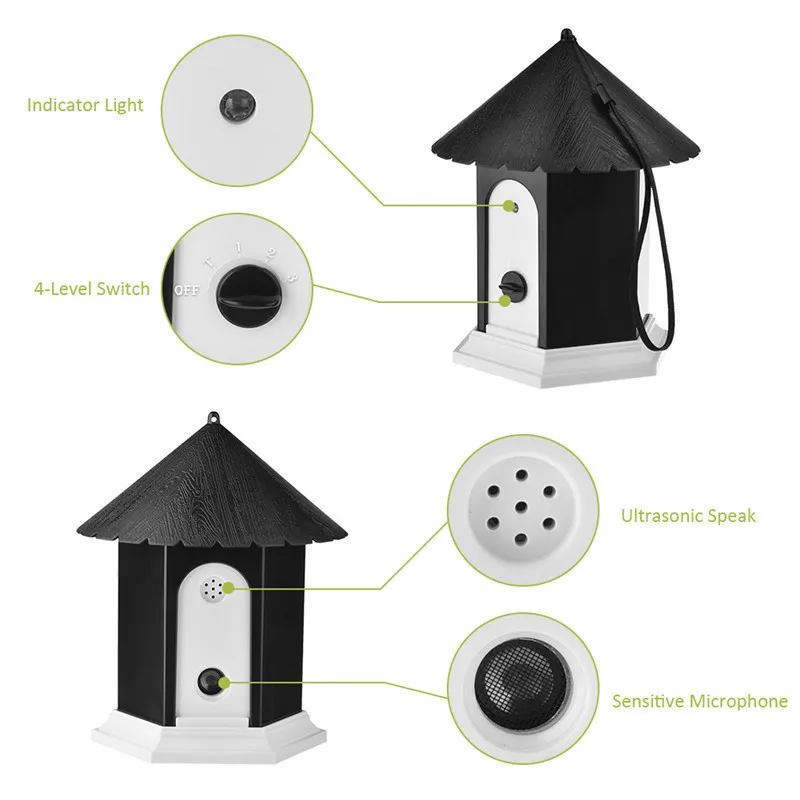 Indicator Light

4-Level Switch

OFF T 1 2 3

Ultrasonic Speak

Sensitive Microphone