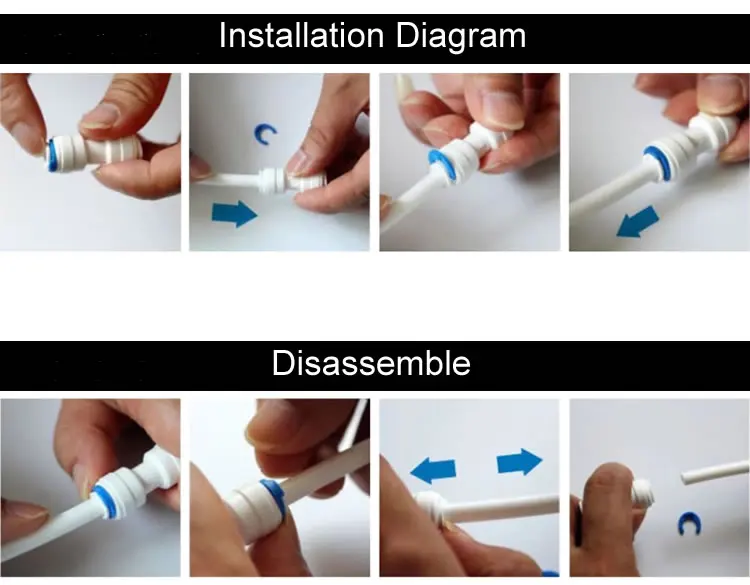 Installation Diagram

Disassemble