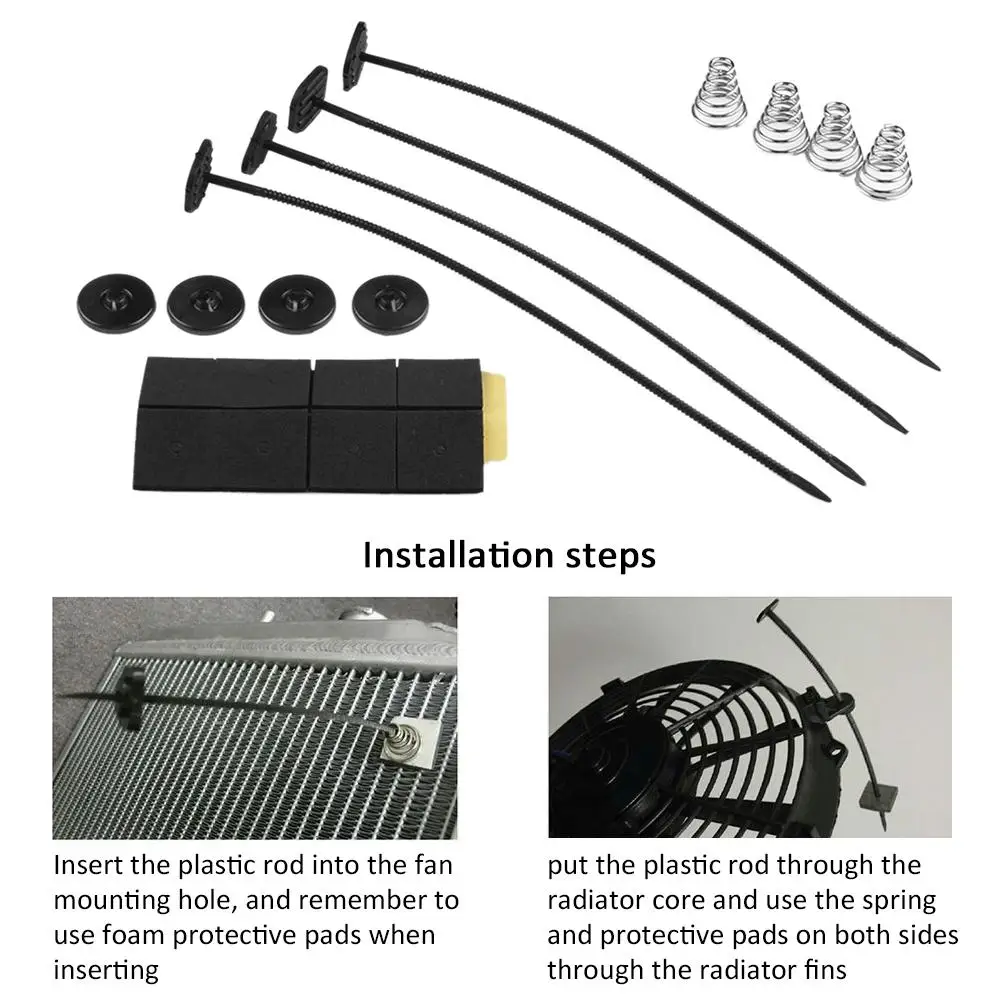 Installation steps

Insert the plastic rod into the fan mounting hole, and remember to use foam protective pads when inserting

put the plastic rod through the radiator core and use the spring and protective pads on both sides through the radiator fins