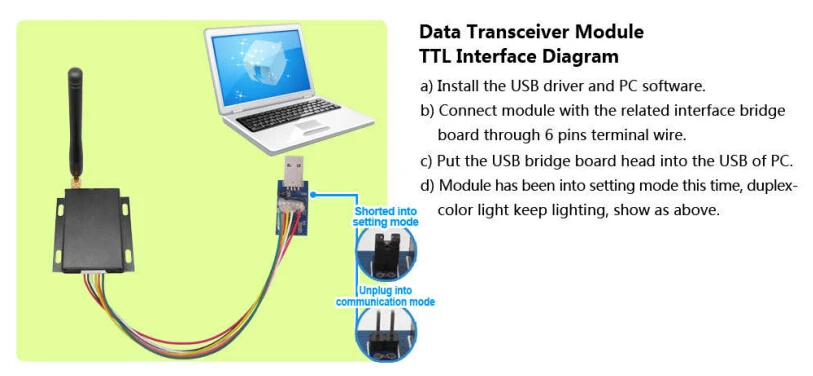 Shorted into setting mode

Unplug into communication mode

Data Transceiver Module
TTL Interface Diagram

a) Install the USB driver and PC software.

b) Connect module with the related interface bridge board through 6 pins terminal wire.

c) Put the USB bridge board head into the USB of PC.

d) Module has been into setting mode this time, duplex-color light keep lighting, show as above.