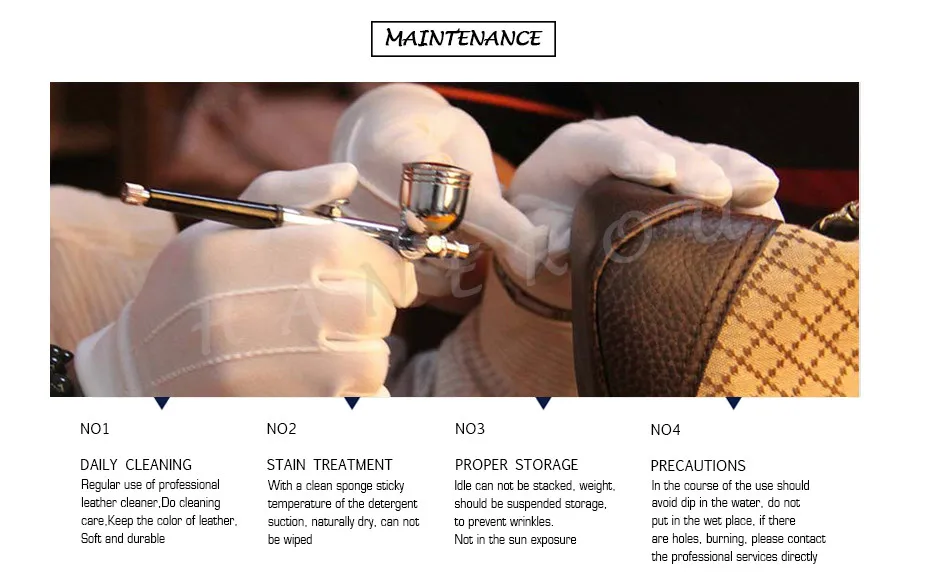 MAINTENANCE

HANEROU

NO1

DAILY CLEANING

Regular use of professional leather cleaner,Do cleaning care,Keep the color of leather, Soft and durable

NO2

STAIN TREATMENT

With a clean sponge sticky temperature of the detergent suction, naturally dry, can not be wiped

NO3

PROPER STORAGE

Idle can not be stacked, weight, should be suspended storage, to prevent wrinkles.
Not in the sun exposure

NO4

PRECAUTIONS

In the course of the use should avoid dip in the water, do not put in the wet place, if there are holes, burning, please contact the professional services directly