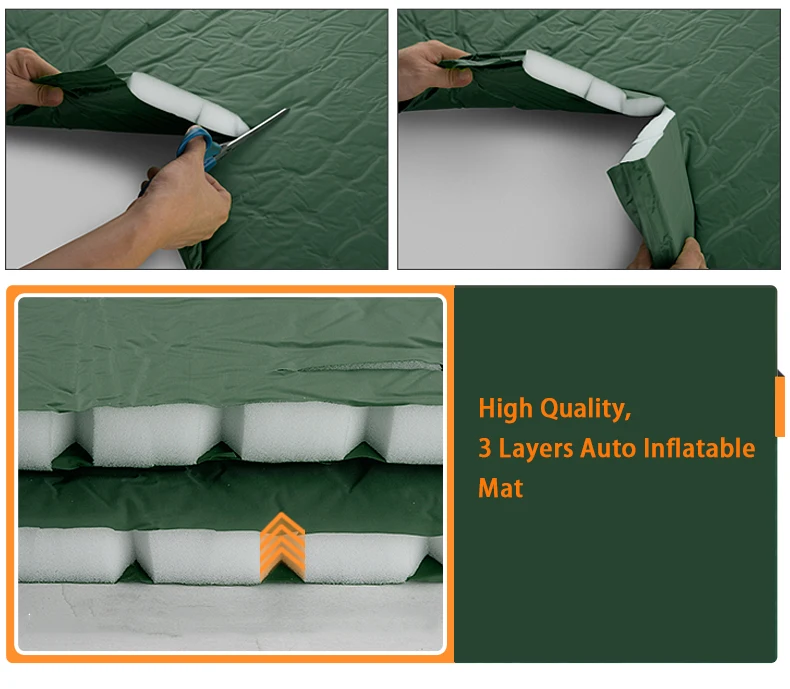 High Quality,
3 Layers Auto Inflatable Mat