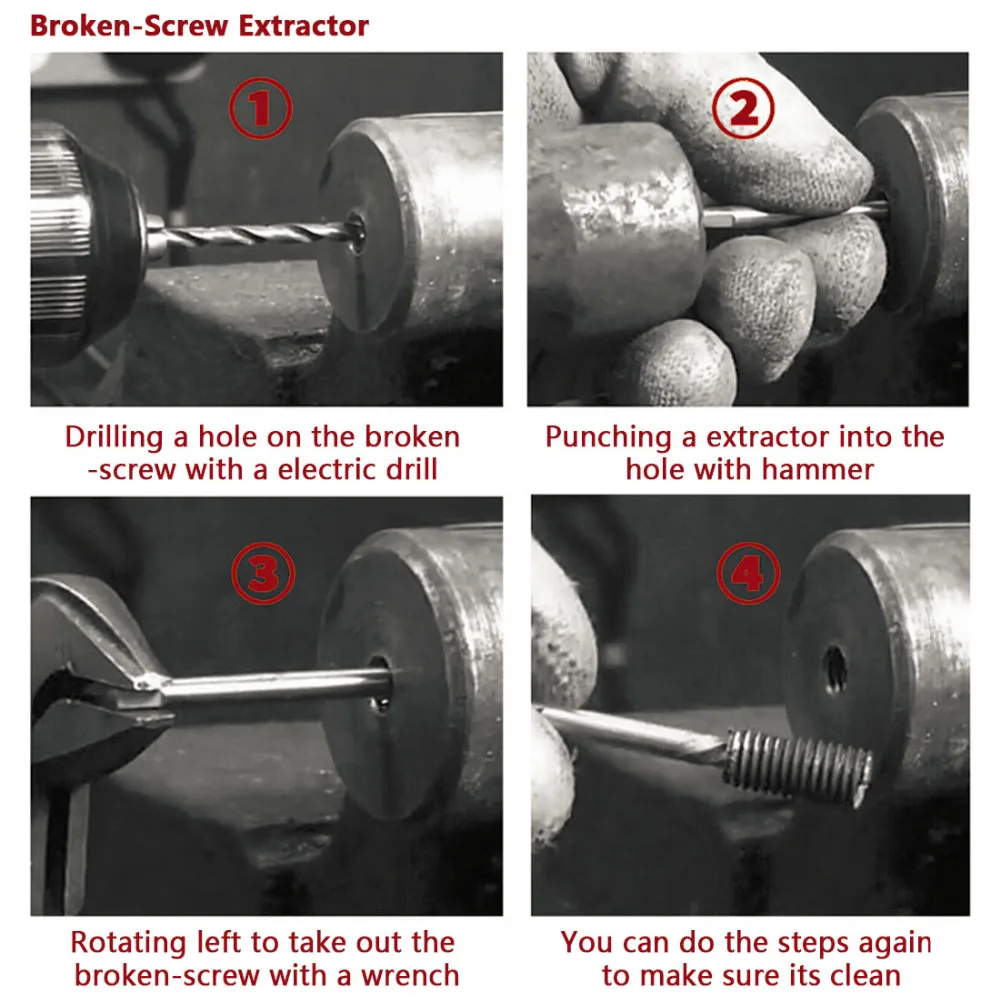 Broken-Screw Extractor

①

Drilling a hole on the broken -screw with a electric drill

②

Punching a extractor into the hole with hammer

③

Rotating left to take out the broken-screw with a wrench

④

You can do the steps again to make sure its clean