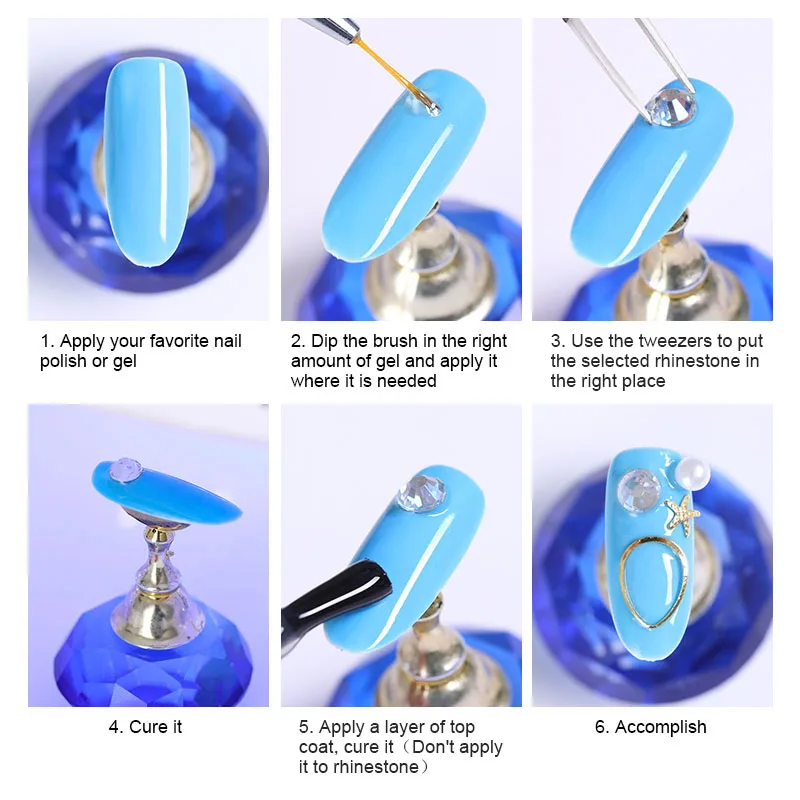 1. Apply your favorite nail polish or gel

2. Dip the brush in the right amount of gel and apply it where it is needed

3. Use the tweezers to put the selected rhinestone in the right place

4. Cure it

5. Apply a layer of top coat, cure it（Don't apply it to rhinestone）

6. Accomplish