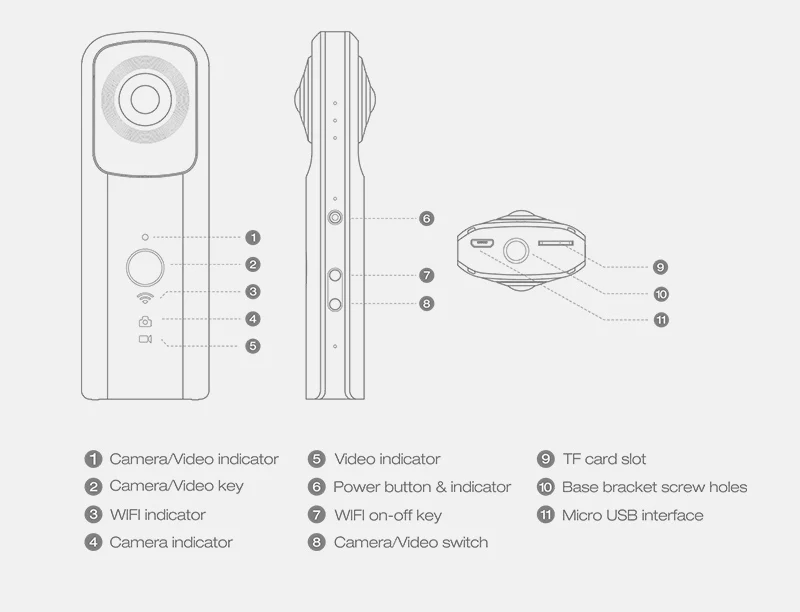 1
2
3
4
5
6
7
8
9
10
11

1 Camera/Video indicator
2 Camera/Video key
3 WIFI indicator
4 Camera indicator

5 Video indicator
6 Power button & indicator
7 WIFI on-off key
8 Camera/Video switch

9 TF card slot
10 Base bracket screw holes
11 Micro USB interface