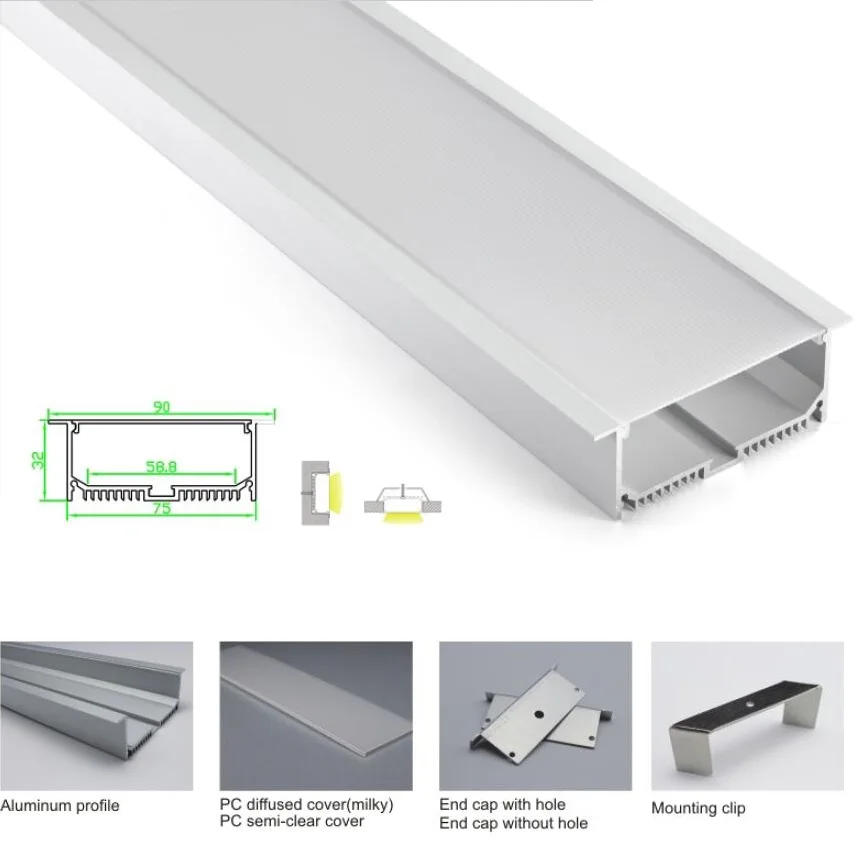 90

32

58.8

75

Aluminum profile

PC diffused cover(milky)
PC semi-clear cover

End cap with hole
End cap without hole

Mounting clip