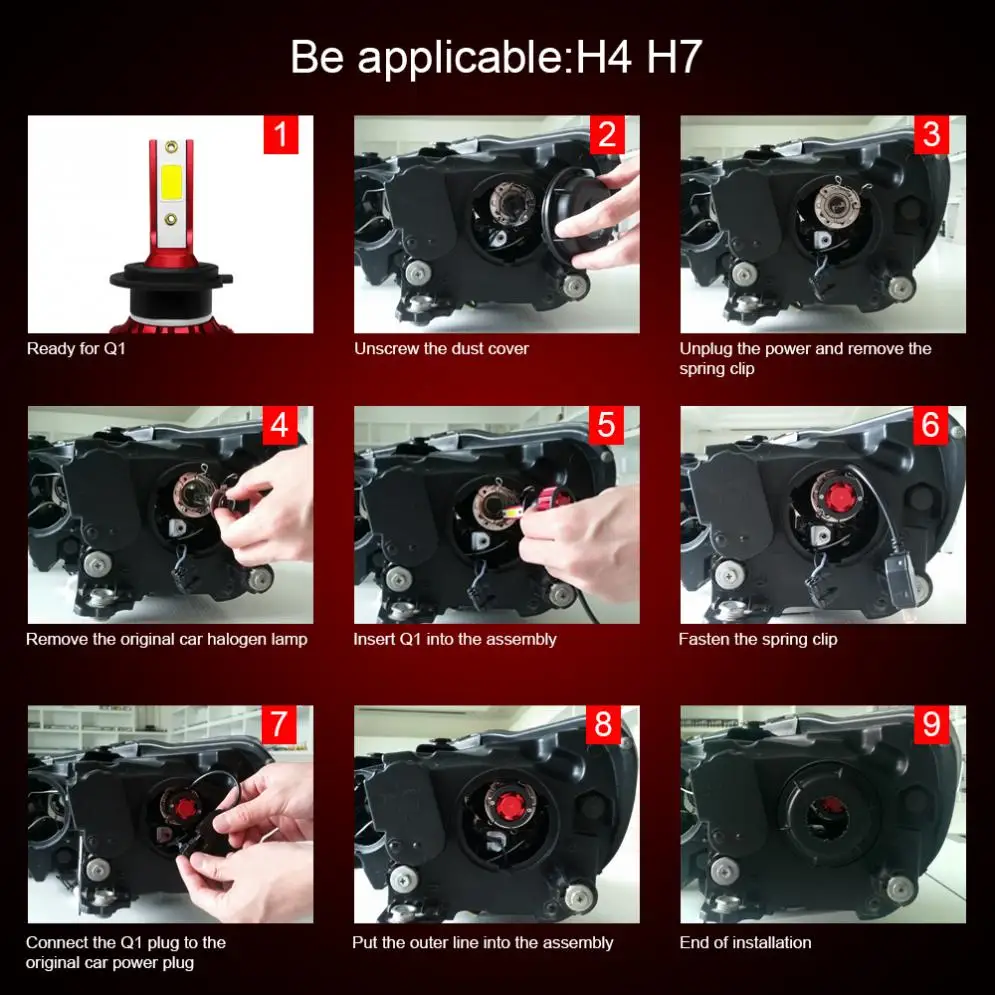 Be applicable:H4 H7

1
Ready for Q1

2
Unscrew the dust cover

3
Unplug the power and remove the spring clip

4
Remove the original car halogen lamp

5
Insert Q1 into the assembly

6
Fasten the spring clip

7
Connect the Q1 plug to the original car power plug

8
Put the outer line into the assembly

9
End of installation