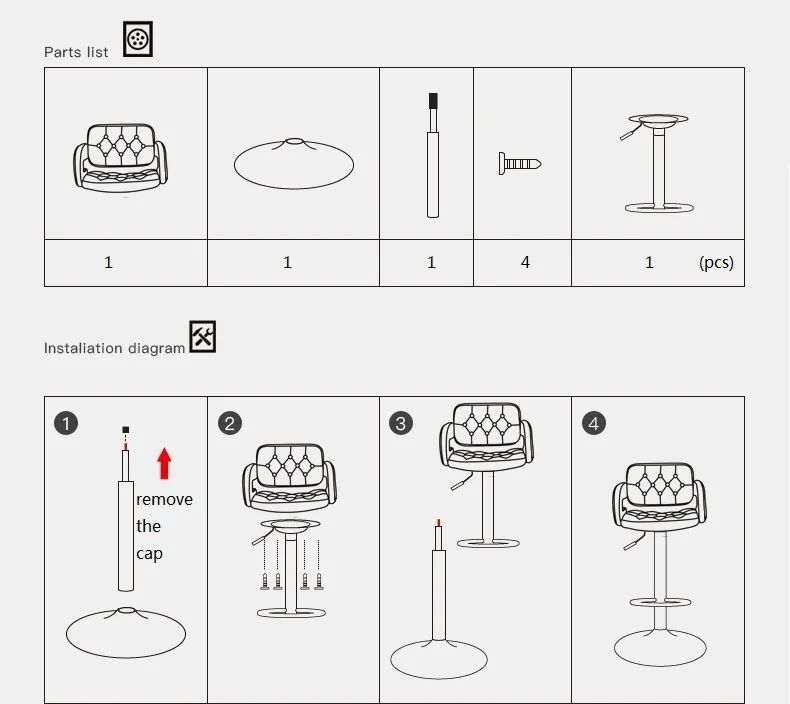 Parts list

| | | | | |
|---|---|---|---|---|
| 1 | 1 | 1 | 4 | 1 (pcs) |

Instaliation diagram

1 remove the cap

2

3

4