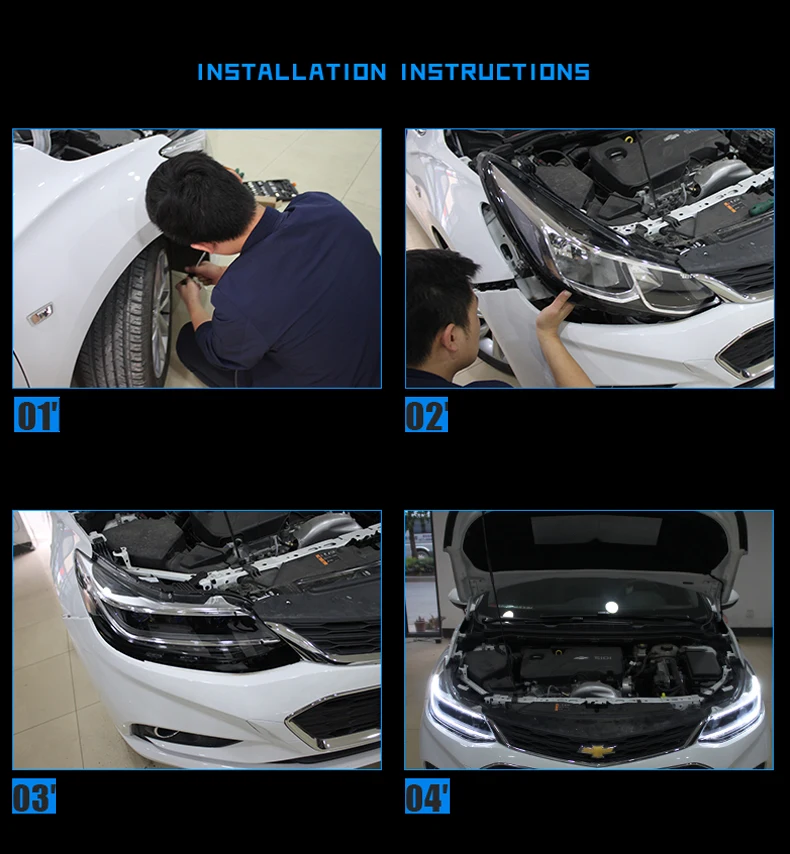 INSTALLATION INSTRUCTIONS

01'

02'

03'

04'