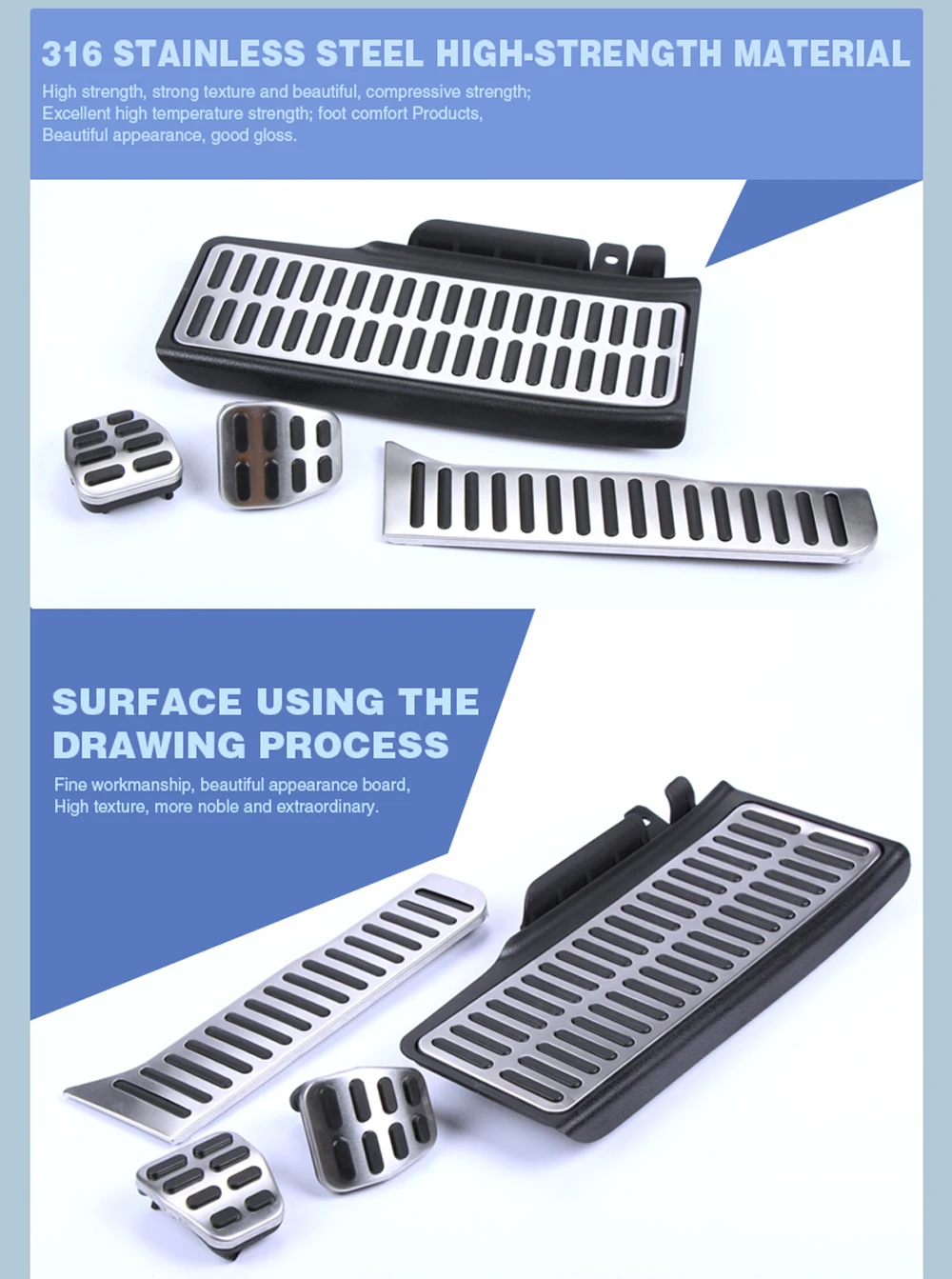 316 STAINLESS STEEL HIGH-STRENGTH MATERIAL

High strength, strong texture and beautiful, compressive strength;
Excellent high temperature strength; foot comfort Products,
Beautiful appearance, good gloss.

SURFACE USING THE DRAWING PROCESS

Fine workmanship, beautiful appearance board,
High texture, more noble and extraordinary.