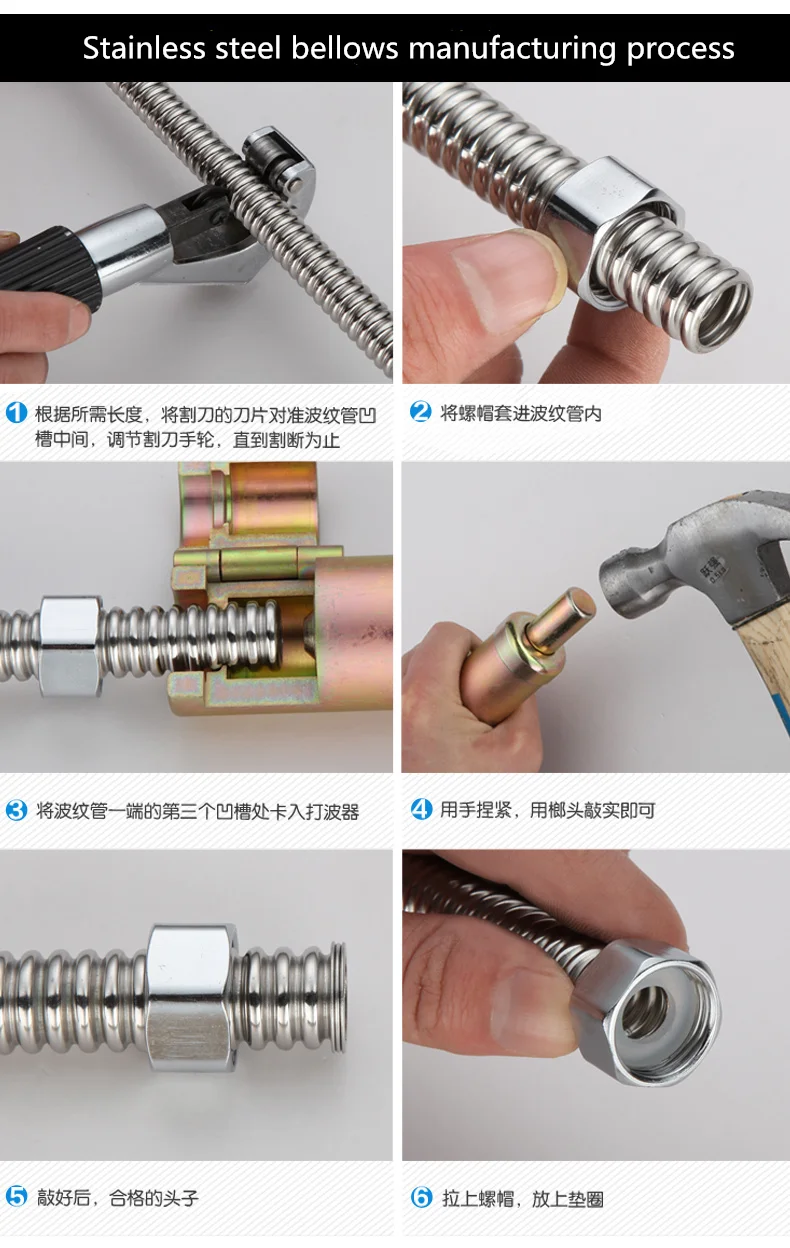 Stainless steel bellows manufacturing process

1 根据所需长度，将割刀的刀片对准波纹管凹槽中间，调节割刀手轮，直到割断为止

2 将螺帽套进波纹管内

3 将波纹管一端的第三个凹槽处卡入打波器

4 用手捏紧，用榔头敲实即可

5 敲好后，合格的头子

6 拉上螺帽，放上垫圈